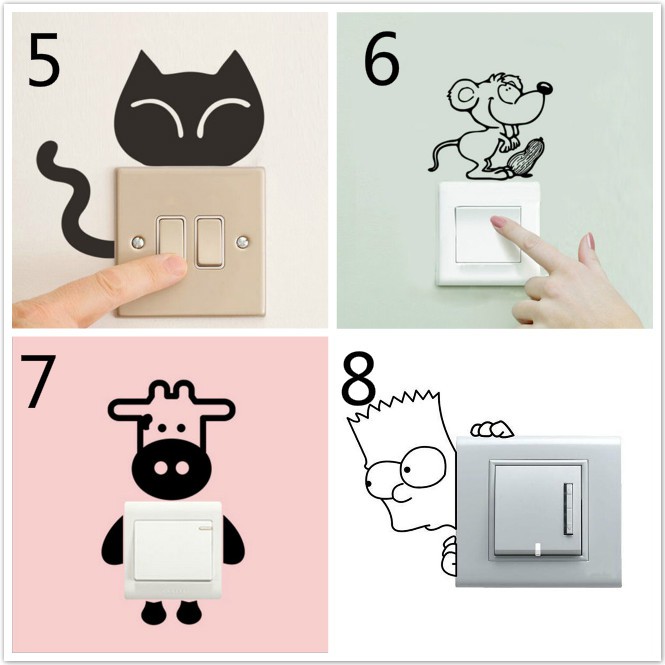 5

6

7

8