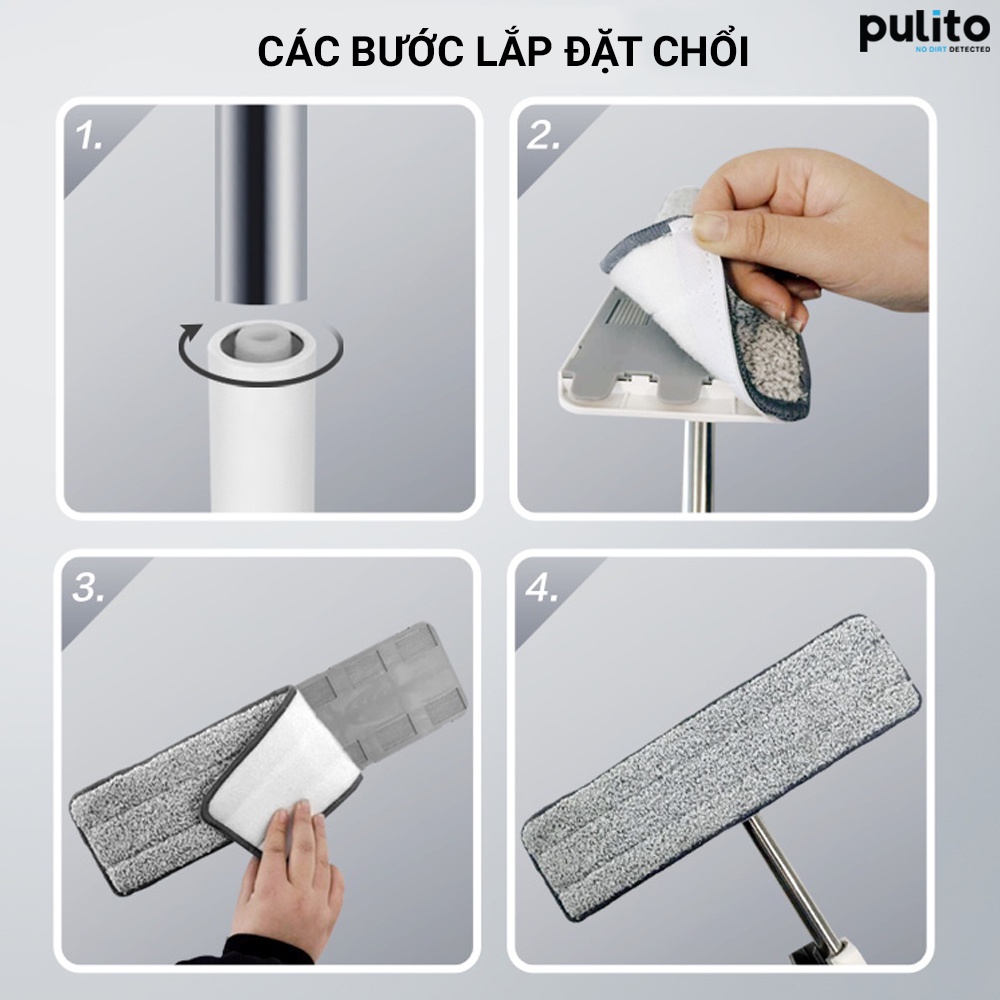 CÁC BƯỚC LẮP ĐẶT CHỔI

pulito
NO DIRT DETECTED

1.

2.

3.

4.