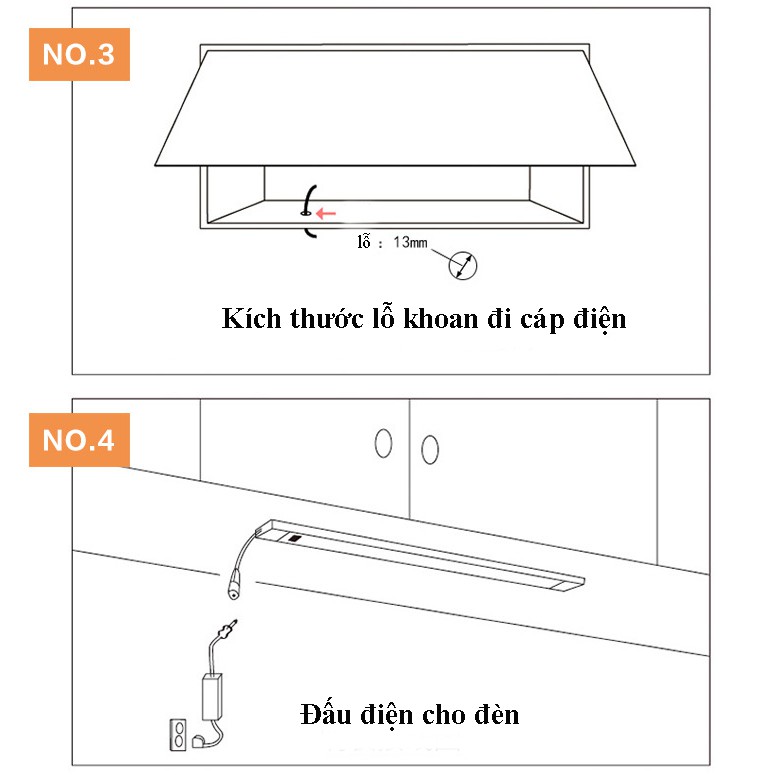 NO.3

lỗ : 13mm

Kích thước lỗ khoan đi cáp điện

NO.4

Đấu điện cho đèn