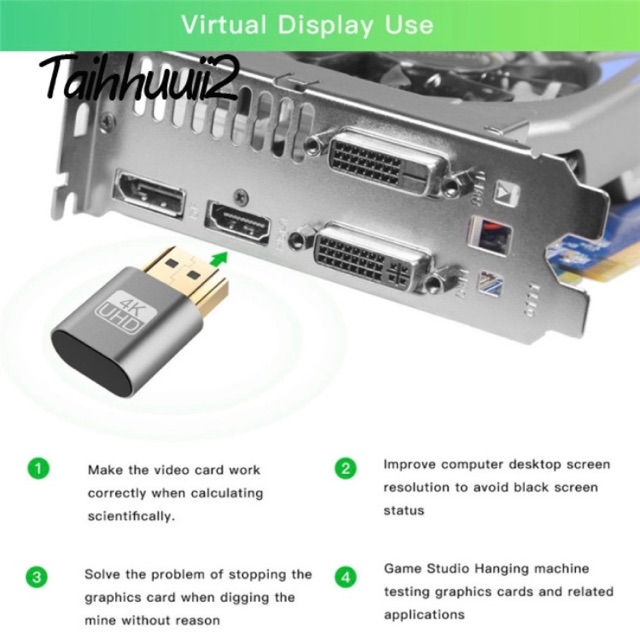 Virtual Display Use

Taihhuuii2

4K UHD

1 Make the video card work correctly when calculating scientifically.

2 Improve computer desktop screen resolution to avoid black screen status

3 Solve the problem of stopping the graphics card when digging the mine without reason

4 Game Studio Hanging machine testing graphics cards and related applications