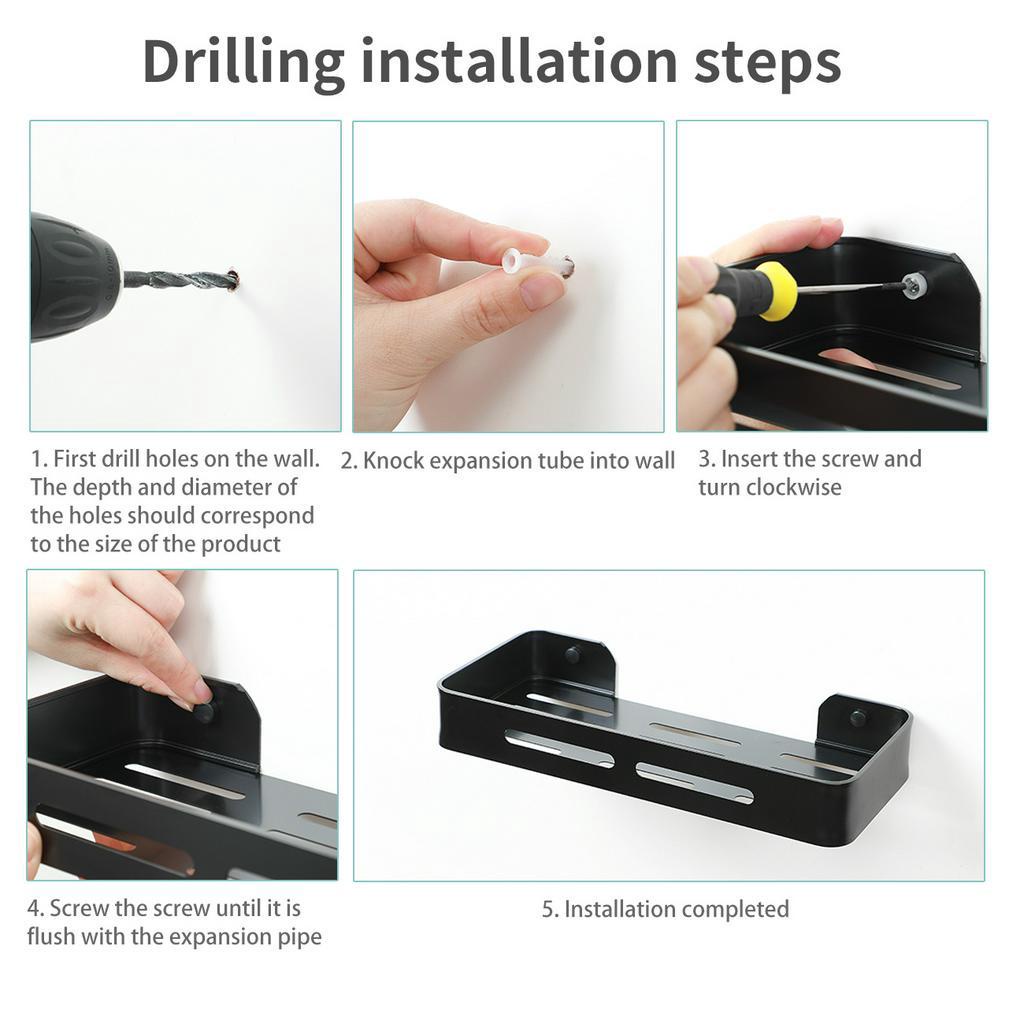 Drilling installation steps

1. First drill holes on the wall. The depth and diameter of the holes should correspond to the size of the product

2. Knock expansion tube into wall

3. Insert the screw and turn clockwise

4. Screw the screw until it is flush with the expansion pipe

5. Installation completed