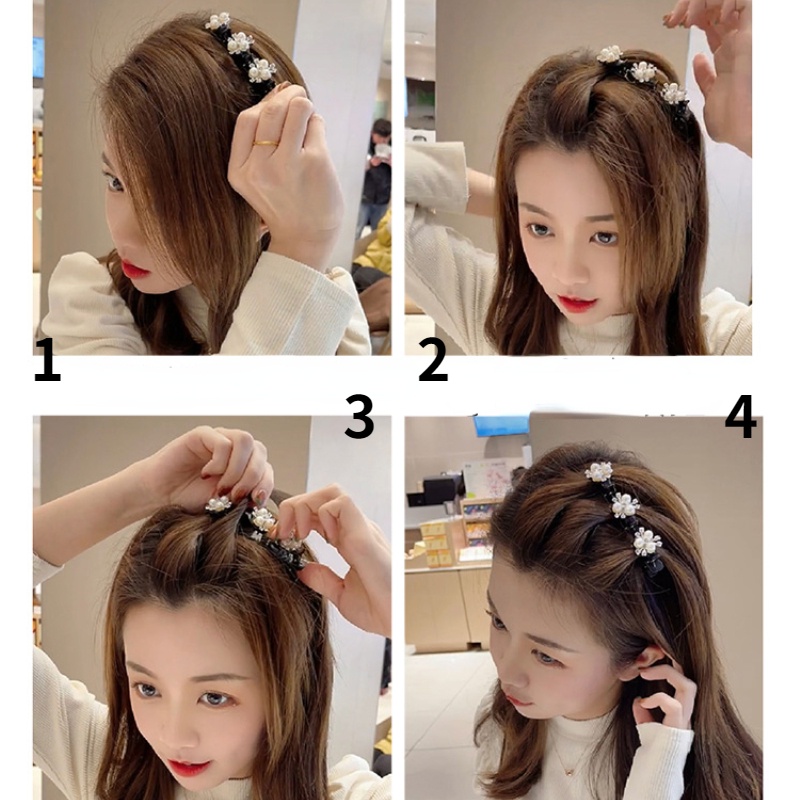 1

2

3

4