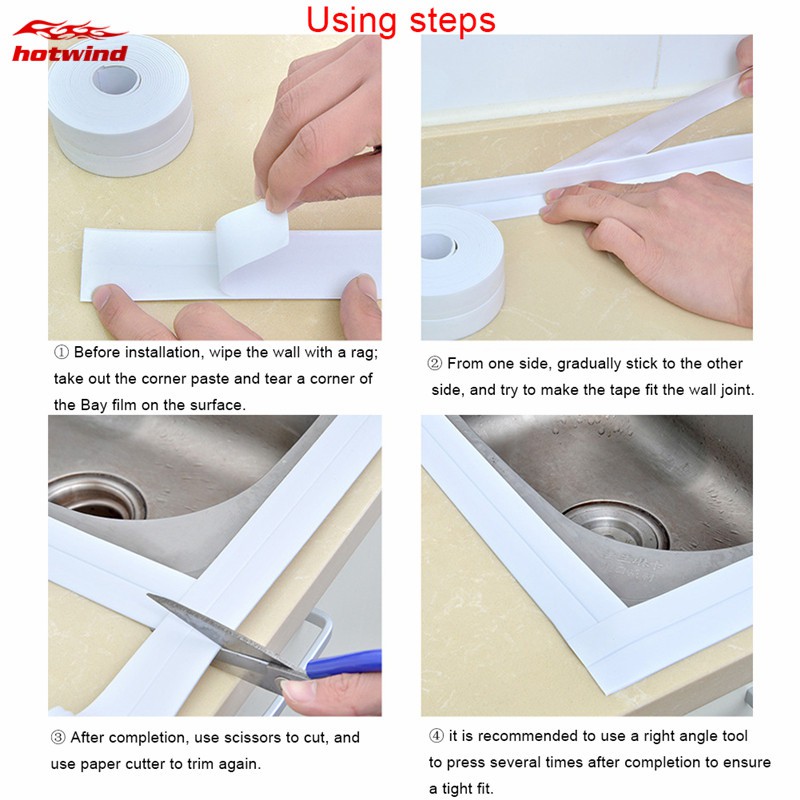 hotwind

Using steps

① Before installation, wipe the wall with a rag; take out the corner paste and tear a corner of the Bay film on the surface.

② From one side, gradually stick to the other side, and try to make the tape fit the wall joint.

③ After completion, use scissors to cut, and use paper cutter to trim again.

④ it is recommended to use a right angle tool to press several times after completion to ensure a tight fit.