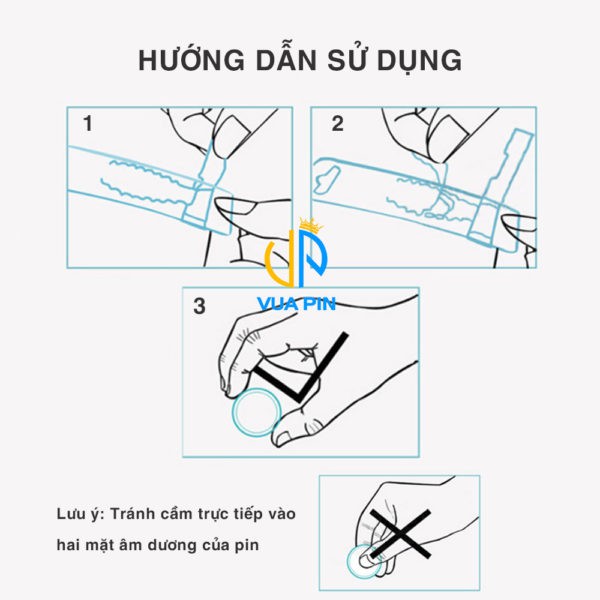 HƯỚNG DẪN SỬ DỤNG

1

2

VUA PIN

3

Lưu ý: Tránh cầm trực tiếp vào hai mặt âm dương của pin