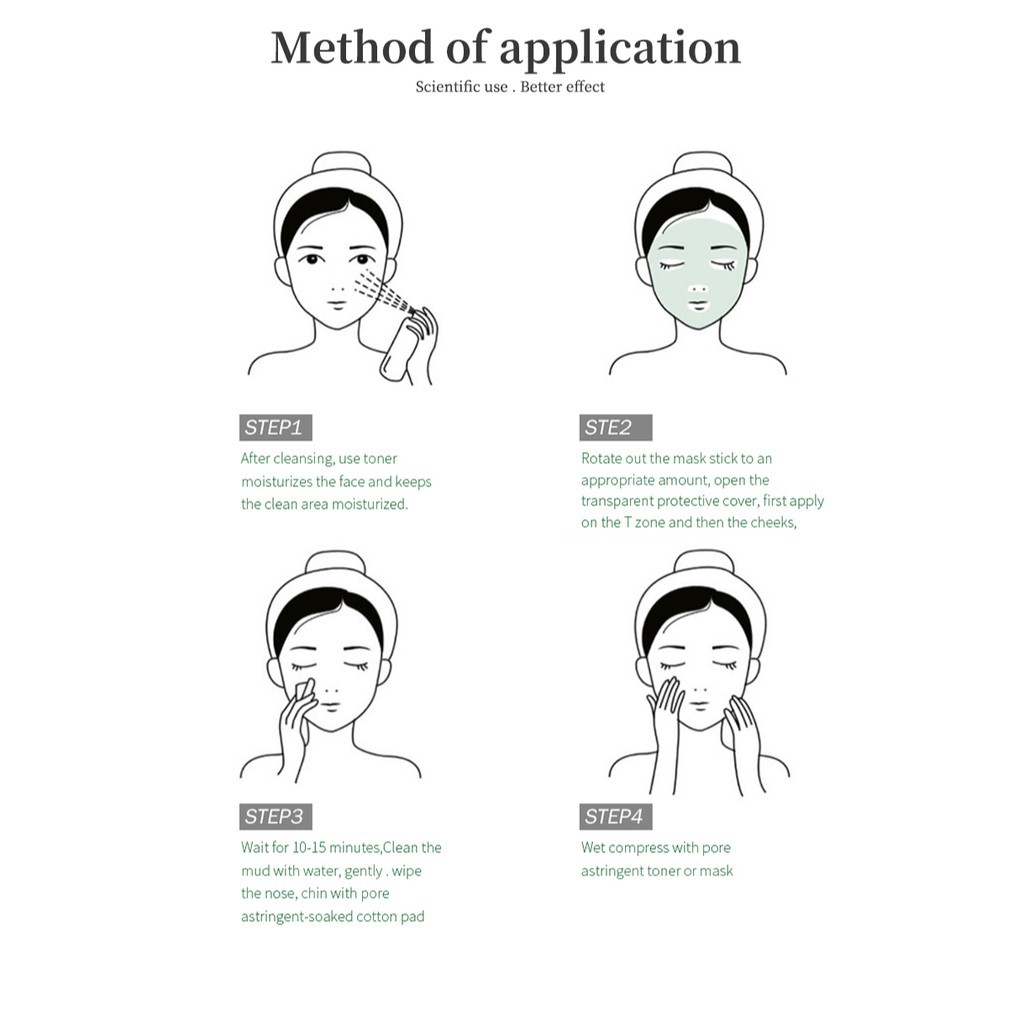 Method of application

Scientific use . Better effect

STEP1

After cleansing, use toner moisturizes the face and keeps the clean area moisturized.

STE2

Rotate out the mask stick to an appropriate amount, open the transparent protective cover, first apply on the T zone and then the cheeks,

STEP3

Wait for 10-15 minutes,Clean the mud with water, gently . wipe the nose, chin with pore astringent-soaked cotton pad

STEP4

Wet compress with pore astringent toner or mask