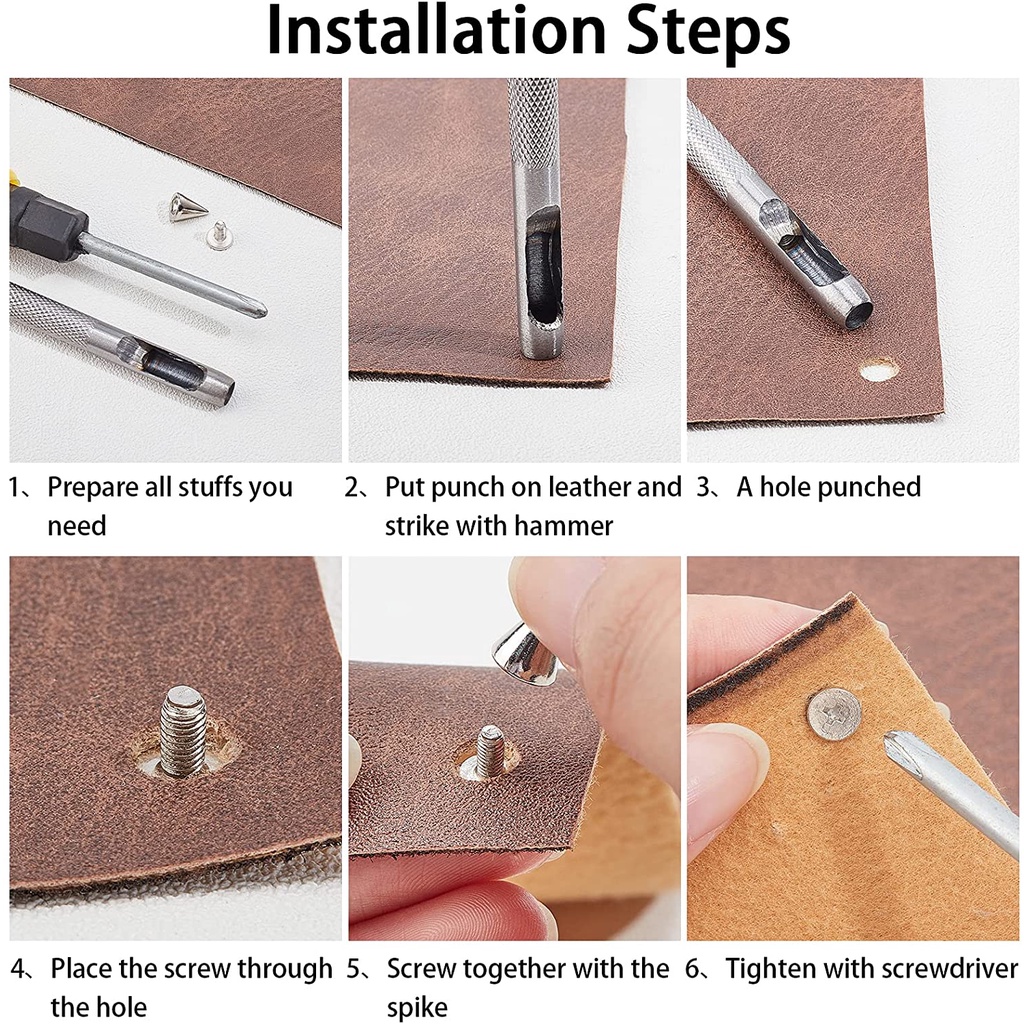 Installation Steps

1、Prepare all stuffs you need

2、Put punch on leather and strike with hammer

3、A hole punched

4、Place the screw through the hole

5、Screw together with the spike

6、Tighten with screwdriver