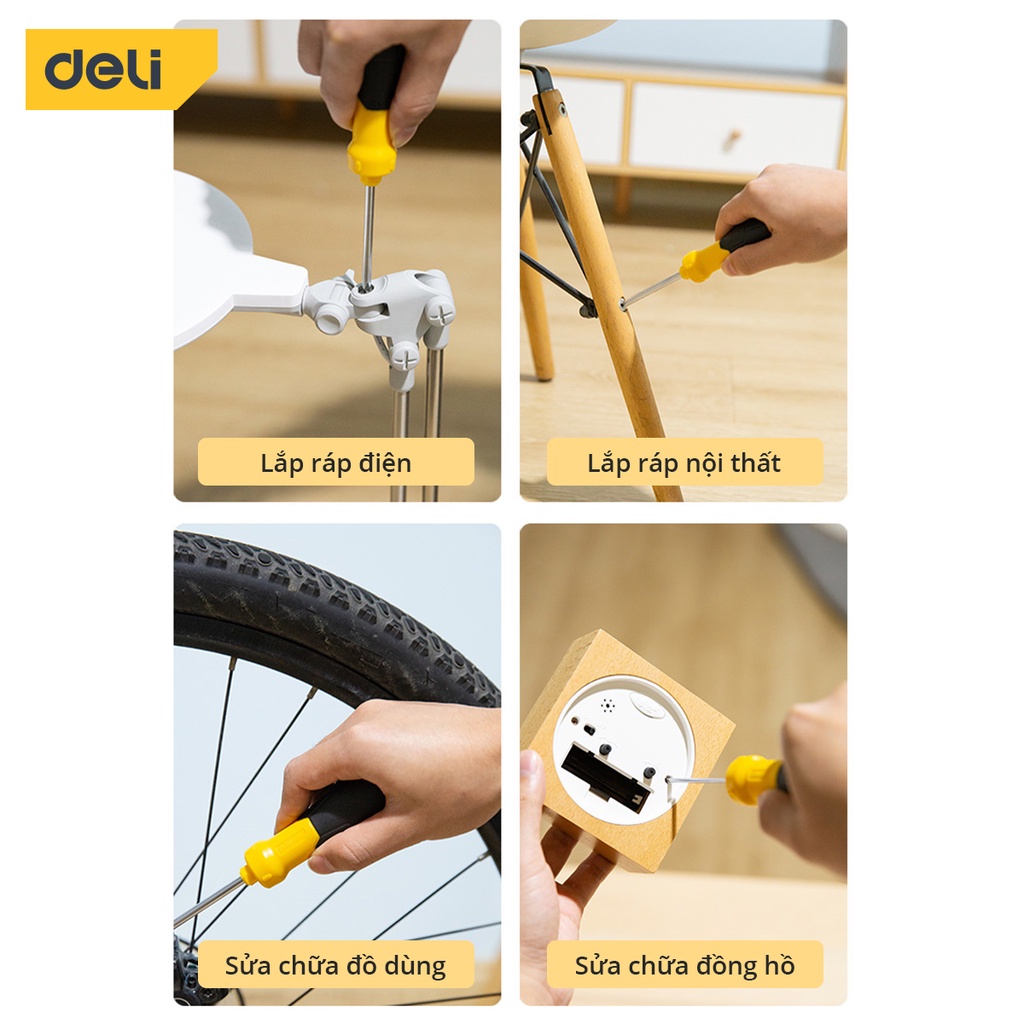 deli

Lắp ráp điện

Lắp ráp nội thất

Sửa chữa đồ dùng

Sửa chữa đồng hồ