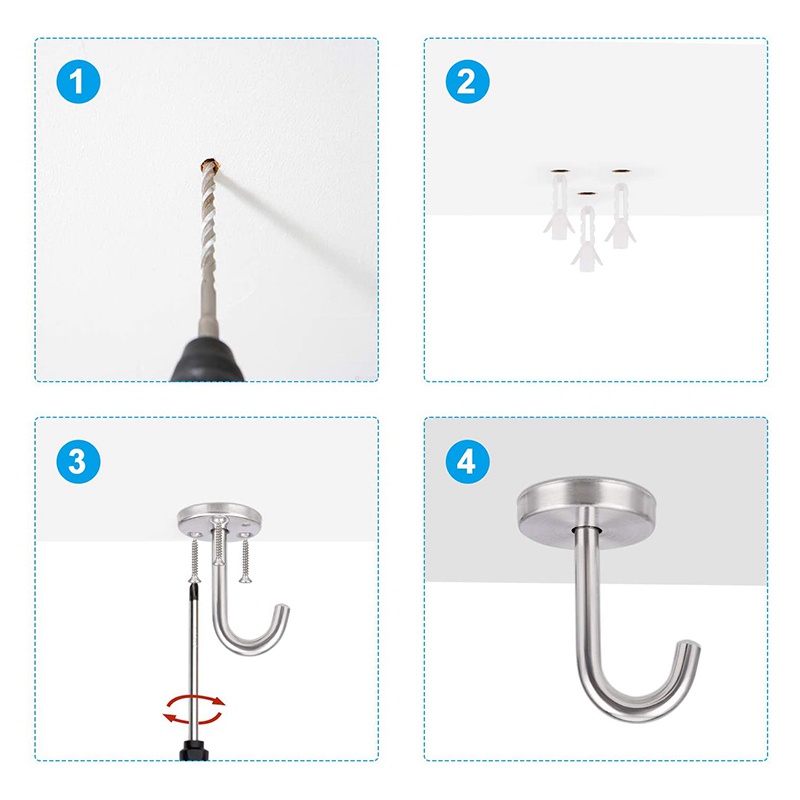 1

2

3

4