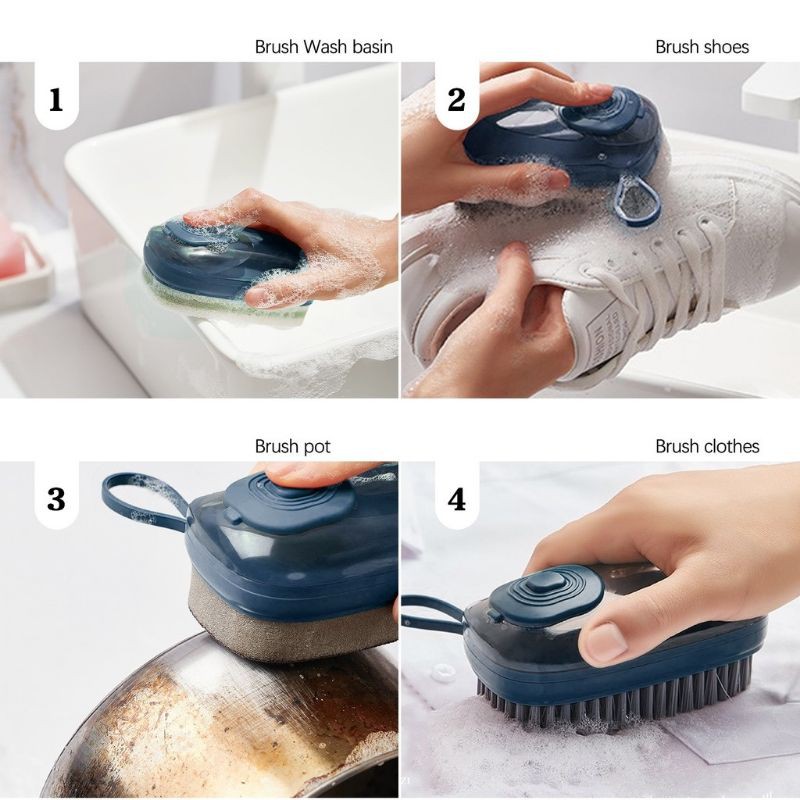 Brush Wash basin

1

Brush shoes

2

Brush pot

3

Brush clothes

4