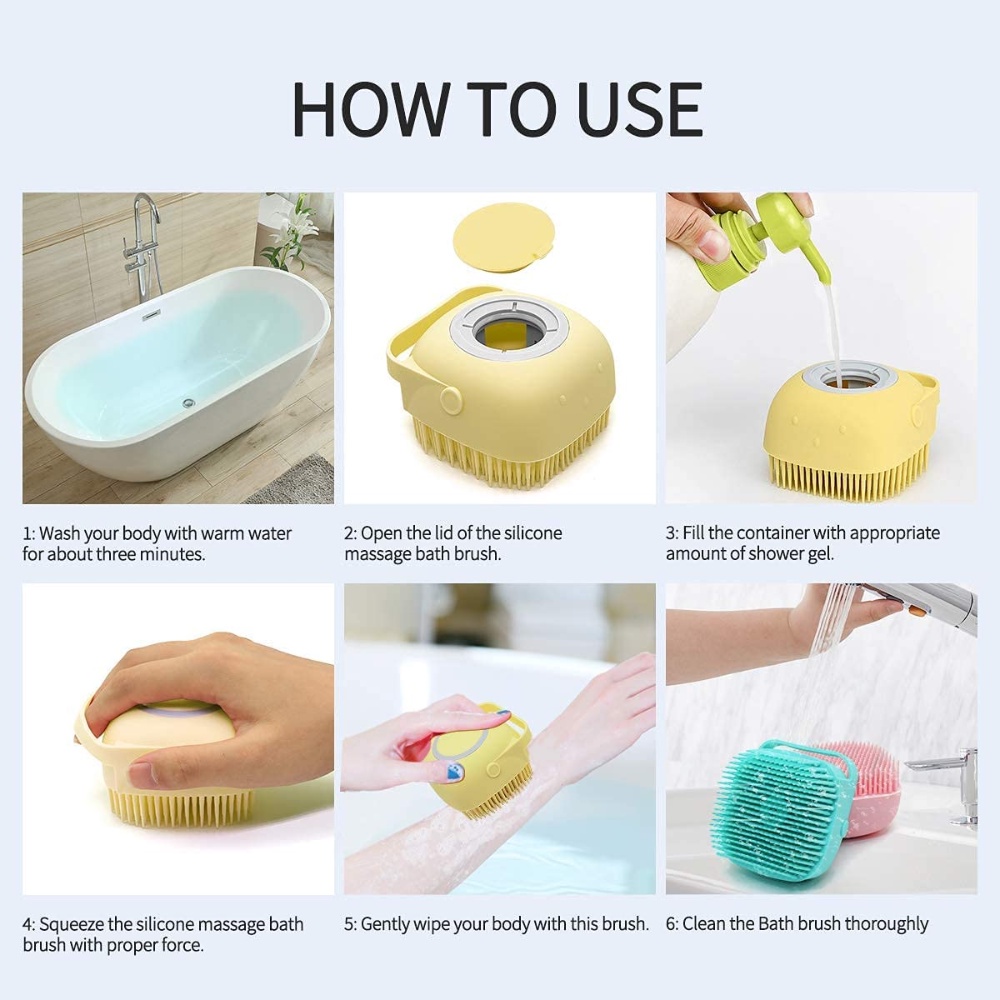 HOW TO USE

1: Wash your body with warm water for about three minutes.

2: Open the lid of the silicone massage bath brush.

3: Fill the container with appropriate amount of shower gel.

4: Squeeze the silicone massage bath brush with proper force.

5: Gently wipe your body with this brush.

6: Clean the Bath brush thoroughly