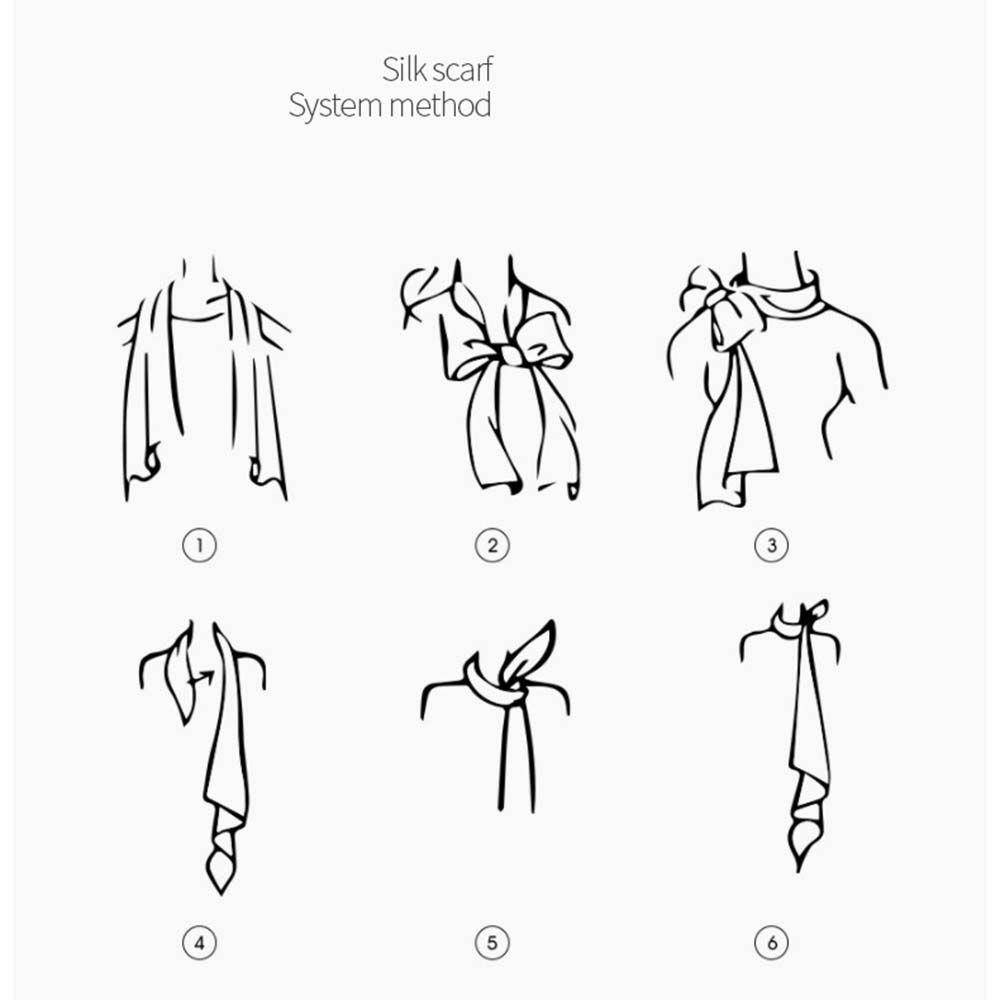 Silk scarf
System method

①

②

③

④

⑤

⑥