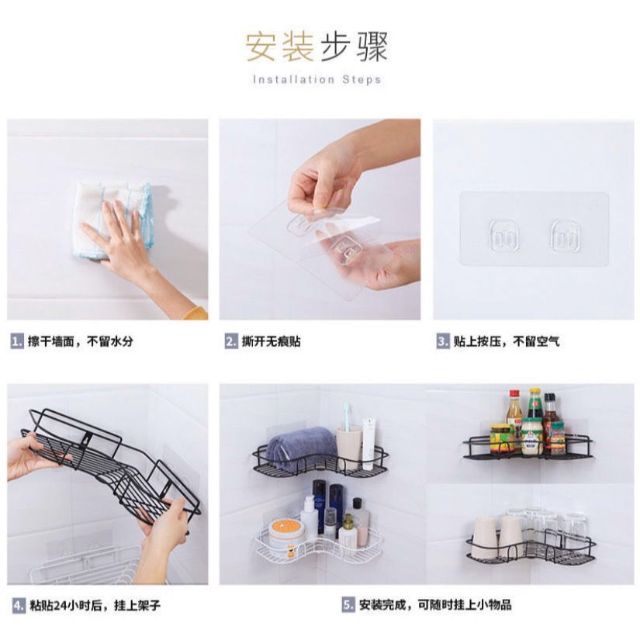 安装步骤
Installation Steps

1. 擦干墙面，不留水分

2. 撕开无痕贴

3. 贴上按压，不留空气

4. 粘贴24小时后，挂上架子

5. 安装完成，可随时挂上小物品