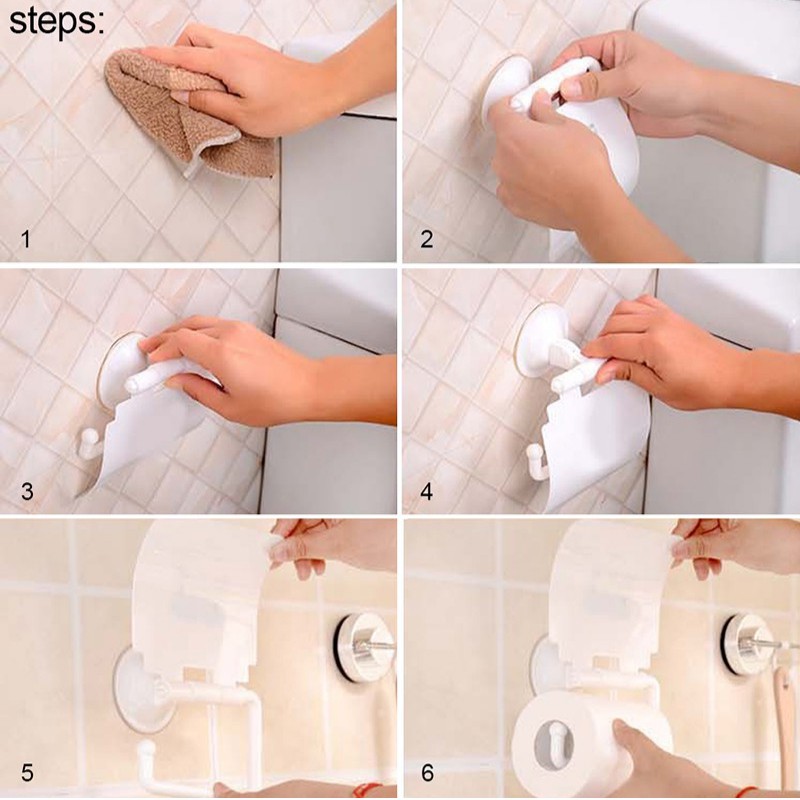 steps:

1

2

3

4

5

6