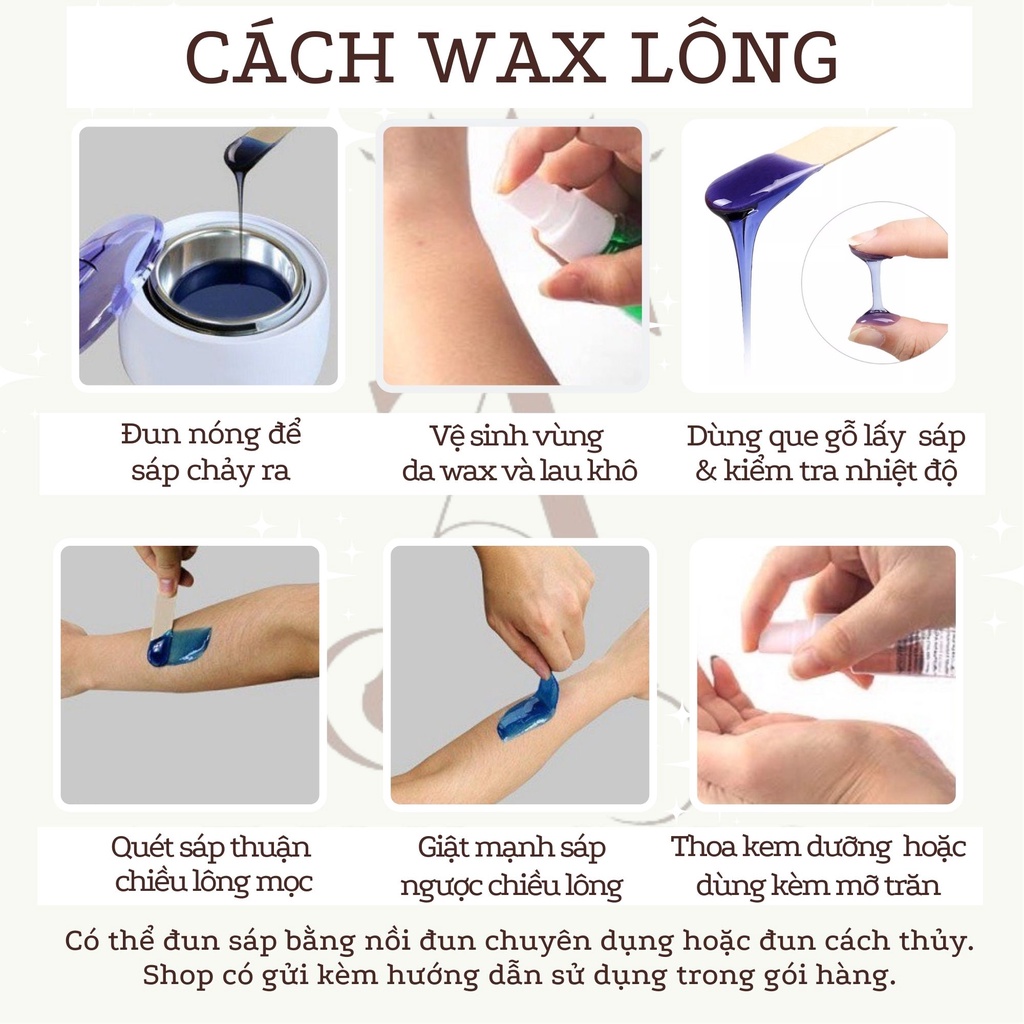 CÁCH WAX LÔNG

Đun nóng để sáp chảy ra

Vệ sinh vùng da wax và lau khô

Dùng que gỗ lấy sáp & kiểm tra nhiệt độ

Quét sáp thuận chiều lông mọc

Giật mạnh sáp ngược chiều lông

Thoa kem dưỡng hoặc dùng kèm mỡ trăn

Có thể đun sáp bằng nồi đun chuyên dụng hoặc đun cách thủy. Shop có gửi kèm hướng dẫn sử dụng trong gói hàng.