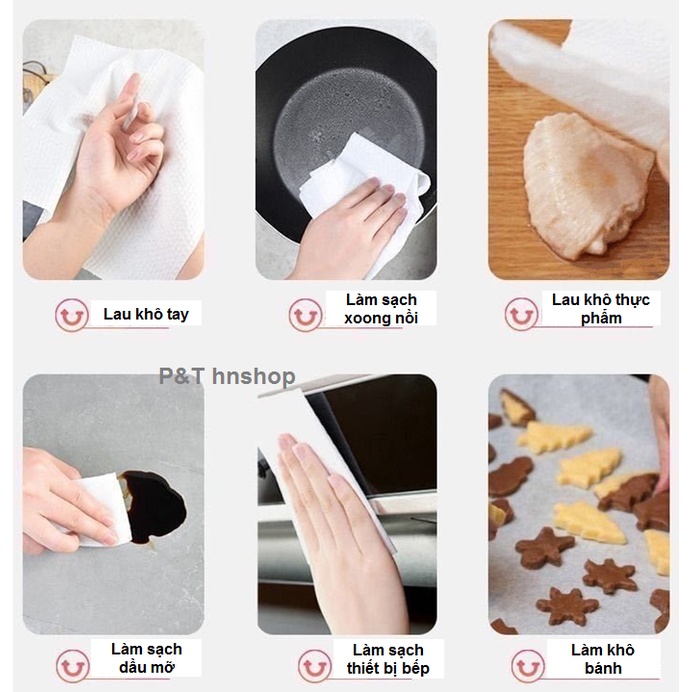 Lau khô tay

Làm sạch xoong nồi

Lau khô thực phẩm

P&T hnshop

Làm sạch dầu mỡ

Làm sạch thiết bị bếp

Làm khô bánh