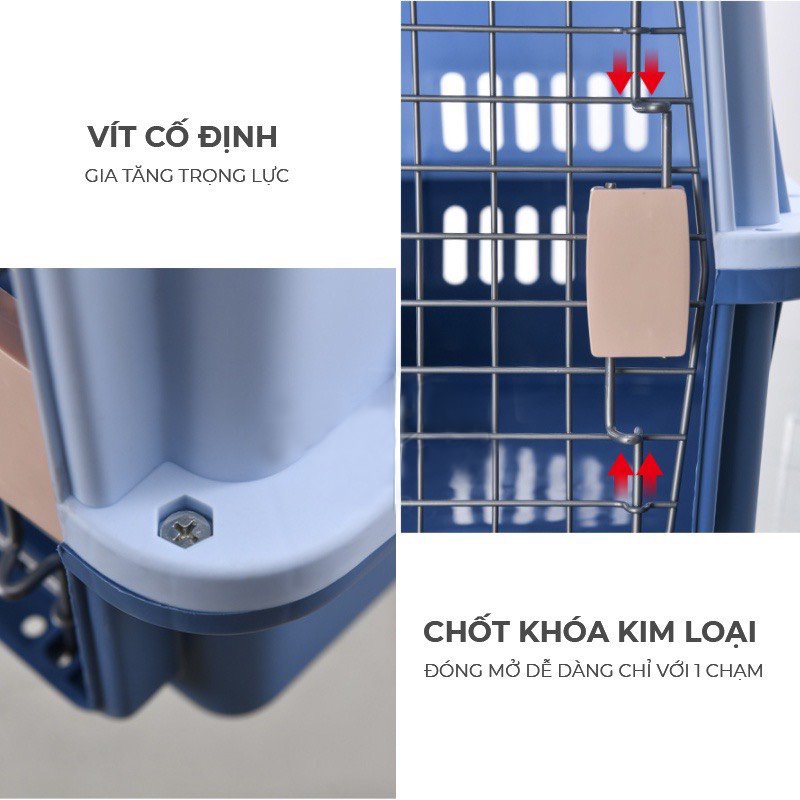 VÍT CỐ ĐỊNH
GIA TĂNG TRỌNG LỰC

CHỐT KHÓA KIM LOẠI
ĐÓNG MỞ DỄ DÀNG CHỈ VỚI 1 CHẠM