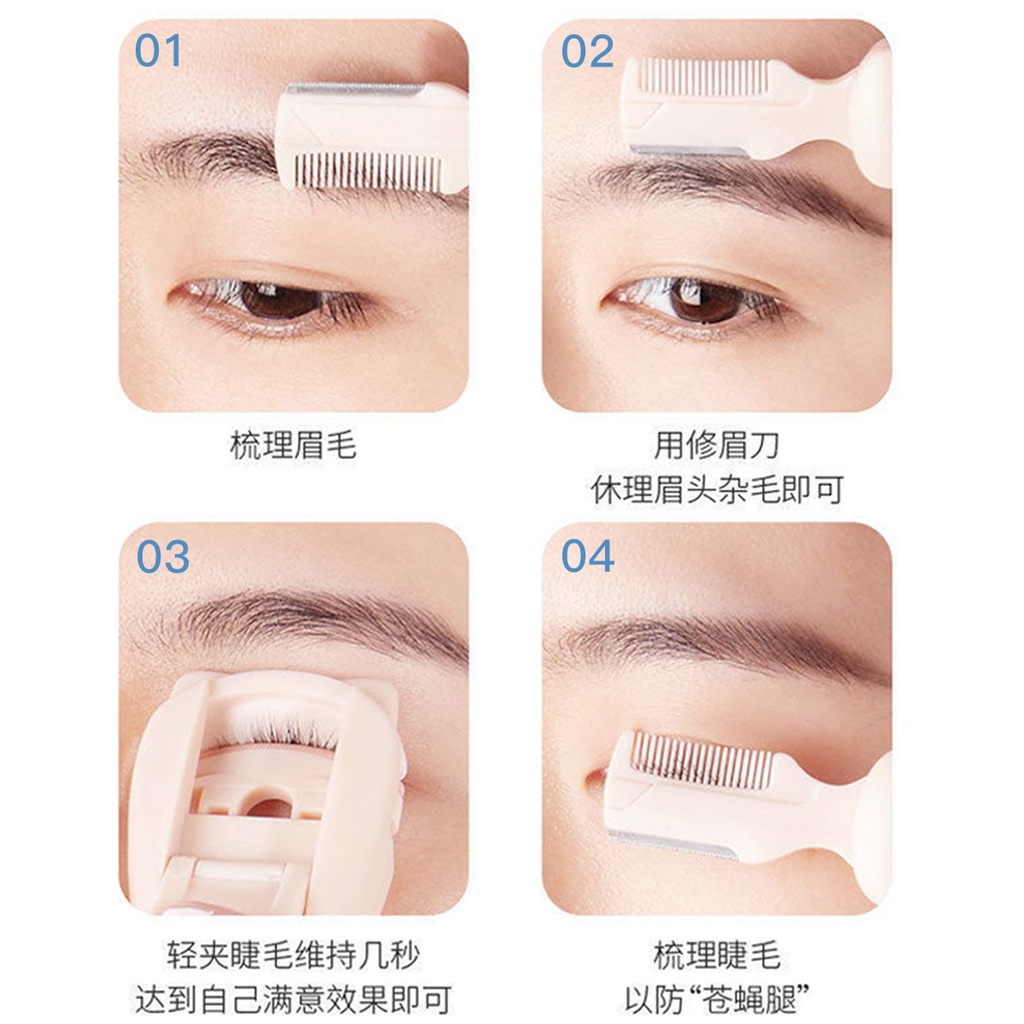 01

梳理眉毛

02

用修眉刀
休理眉头杂毛即可

03

轻夹睫毛维持几秒
达到自己满意效果即可

04

梳理睫毛
以防“苍蝇腿”