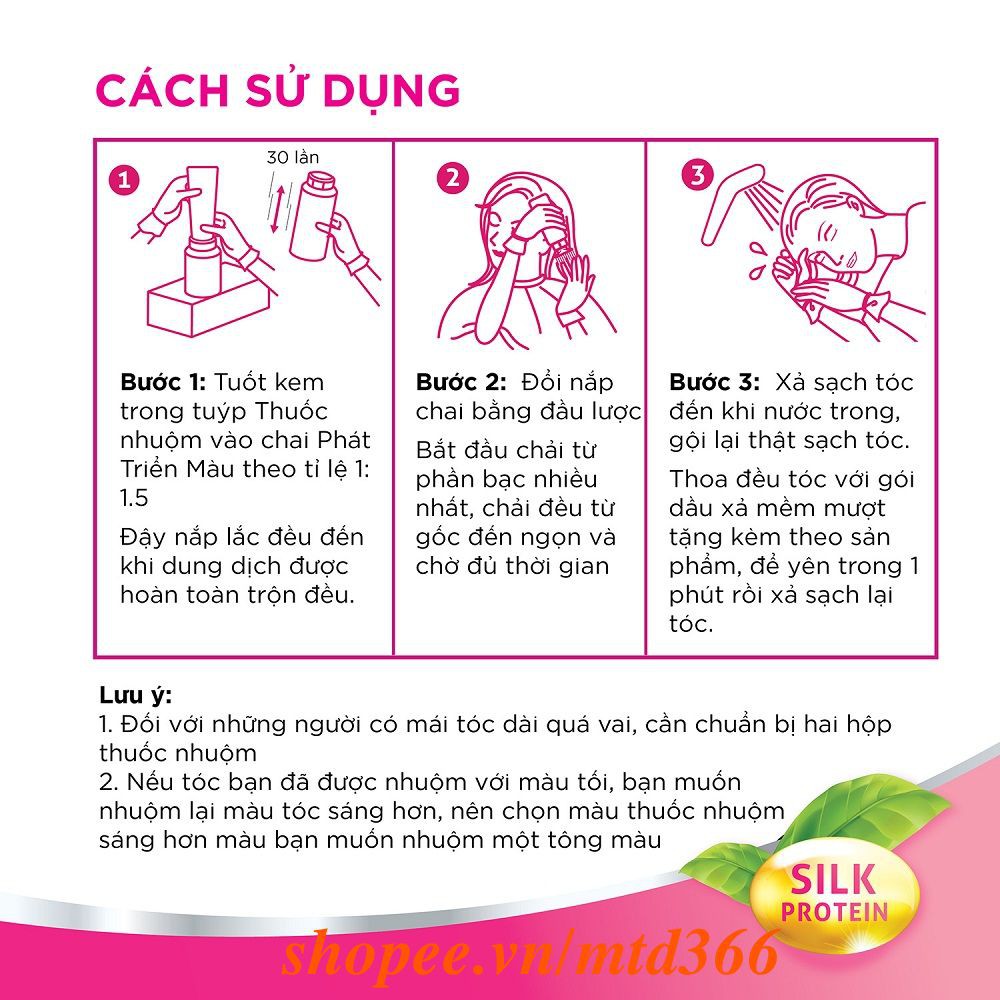 CÁCH SỬ DỤNG

1

30 lần

Bước 1: Tuốt kem trong tuýp Thuốc nhuộm vào chai Phát Triển Màu theo tỉ lệ 1: 1.5

Đậy nắp lắc đều đến khi dung dịch được hoàn toàn trộn đều.

2

Bước 2: Đổi nắp chai bằng đầu lược

Bắt đầu chải từ phần bạc nhiều nhất, chải đều từ gốc đến ngọn và chờ đủ thời gian

3

Bước 3: Xả sạch tóc đến khi nước trong, gội lại thật sạch tóc.

Thoa đều tóc với gói dầu xả mềm mượt tặng kèm theo sản phẩm, để yên trong 1 phút rồi xả sạch lại tóc.

Lưu ý:
1. Đối với những người có mái tóc dài quá vai, cần chuẩn bị hai hộp thuốc nhuộm
2. Nếu tóc bạn đã được nhuộm với màu tối, bạn muốn nhuộm lại màu tóc sáng hơn, nên chọn màu thuốc nhuộm sáng hơn màu bạn muốn nhuộm một tông màu

SILK PROTEIN

shopee.vn/mtd366