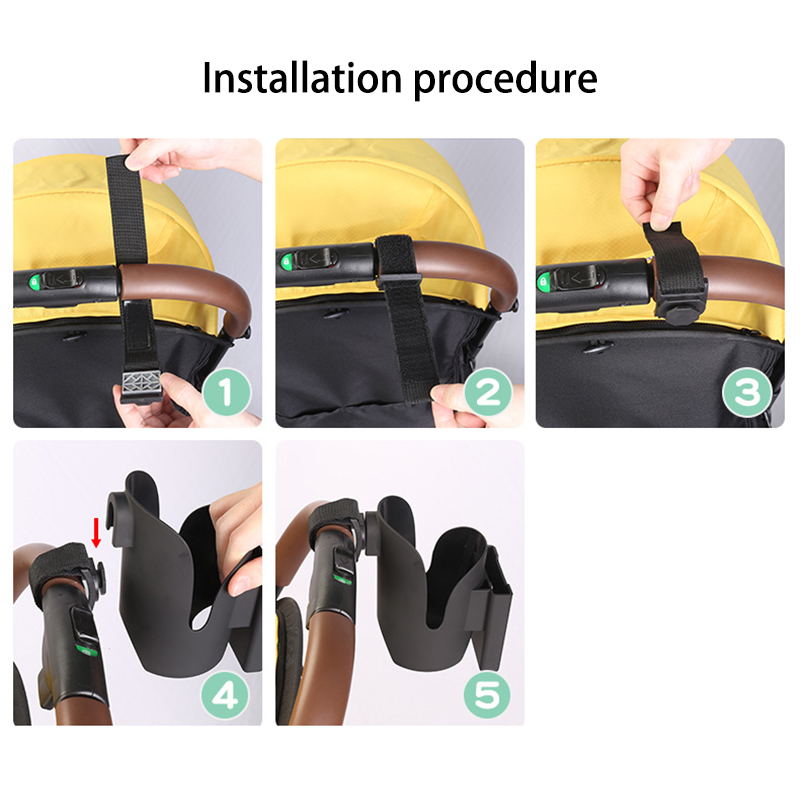 Installation procedure

1

2

3

4

5