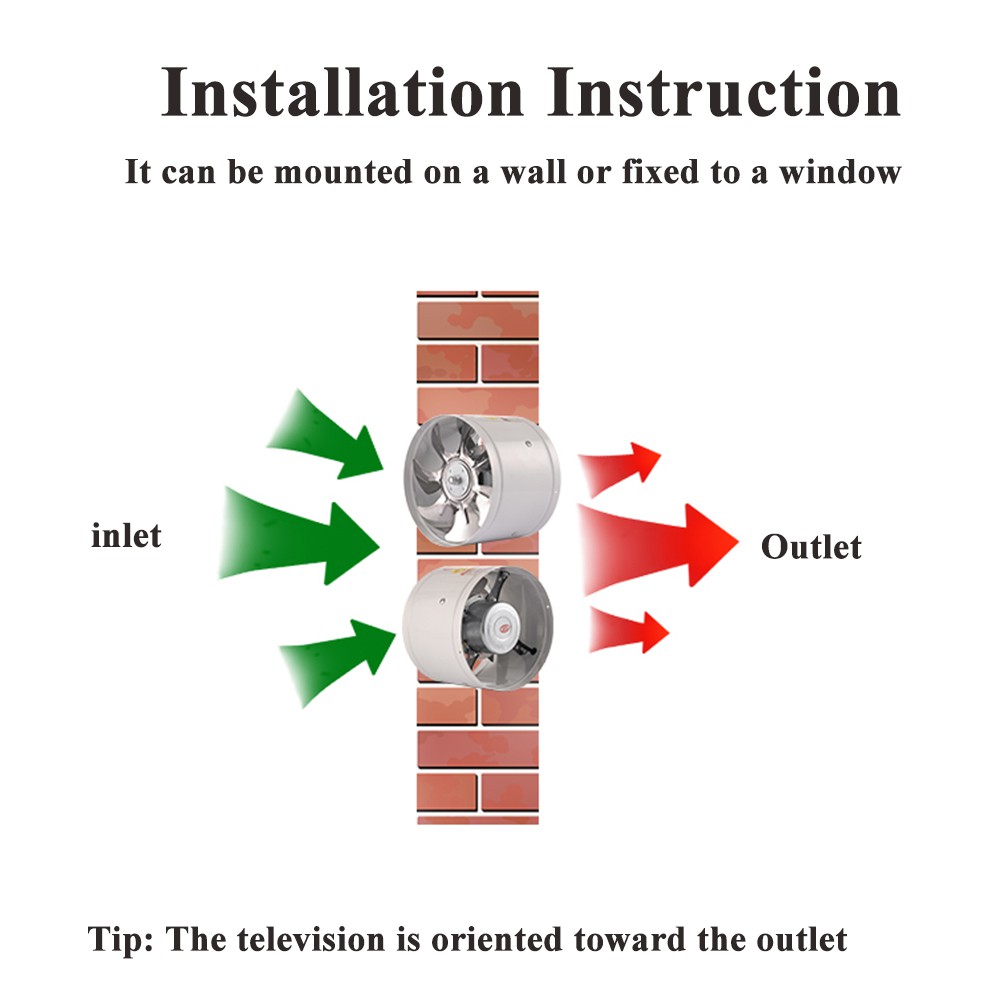 Installation Instruction

It can be mounted on a wall or fixed to a window

inlet

Outlet

Tip: The television is oriented toward the outlet