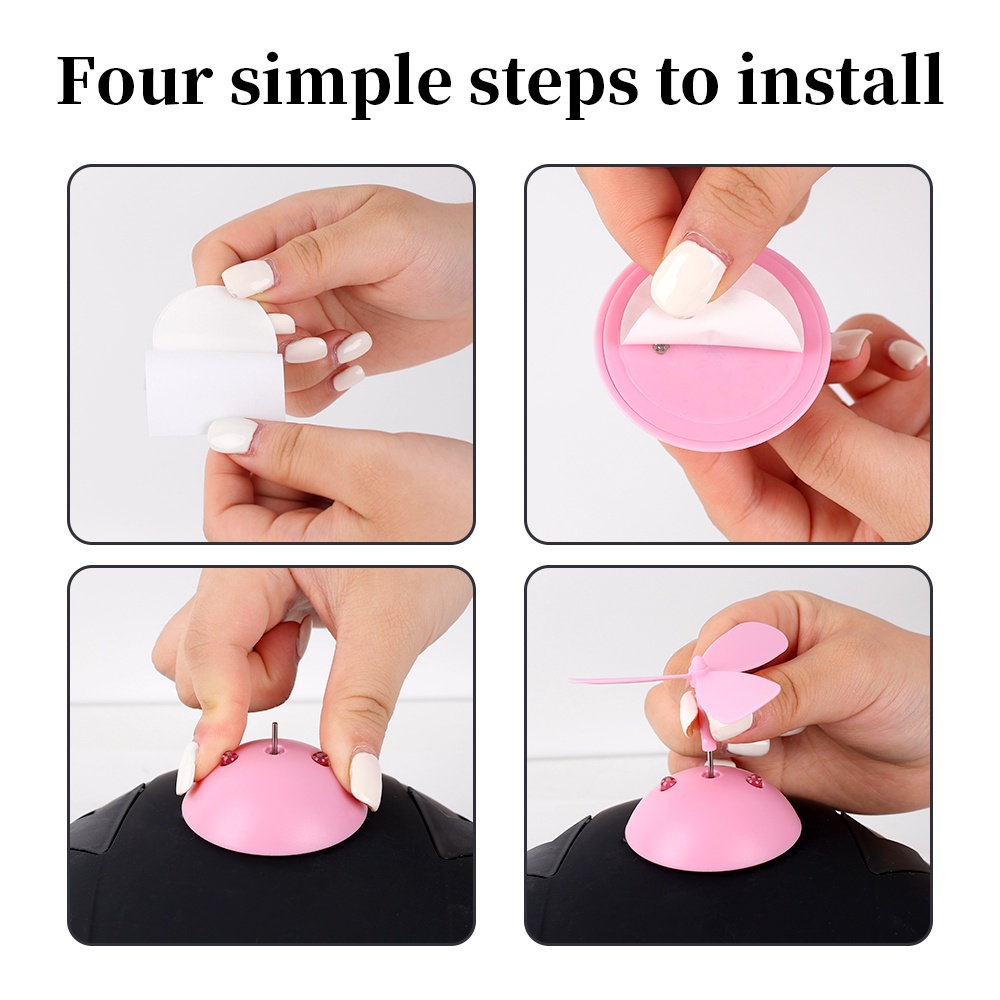 Four simple steps to install