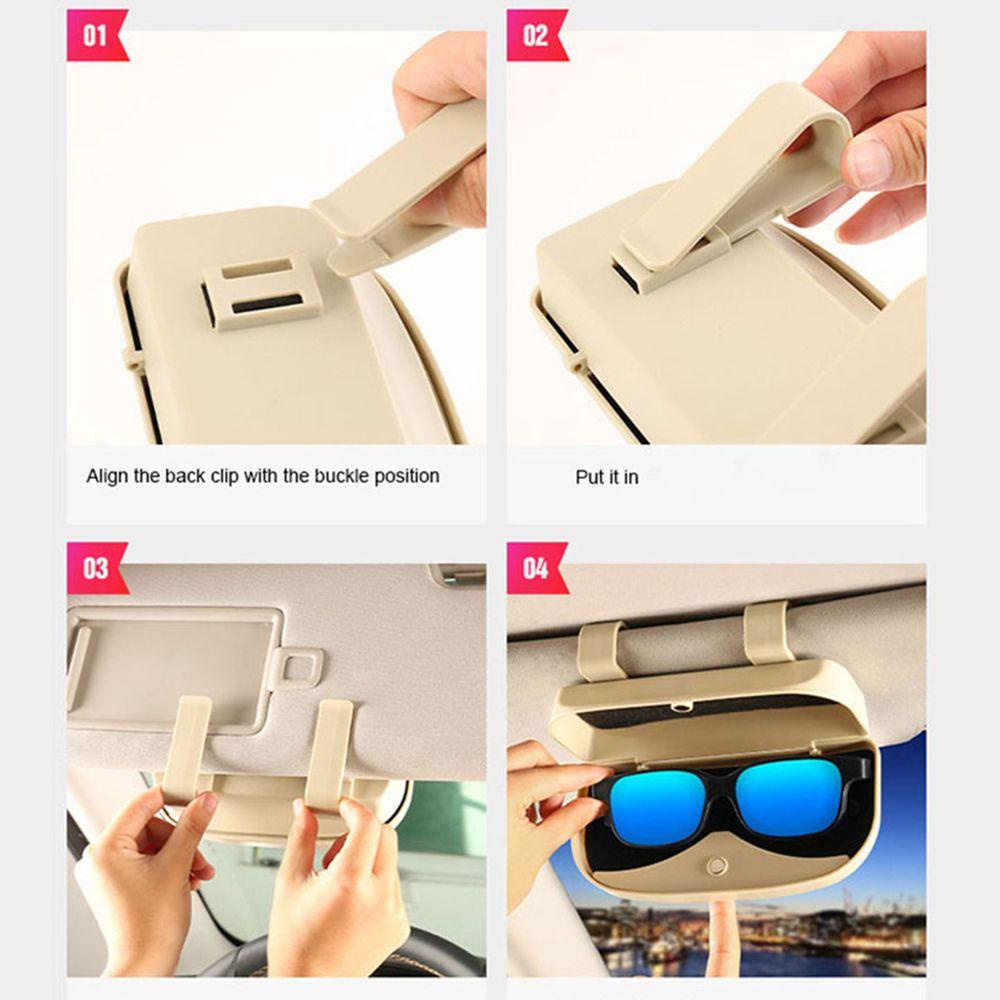 01

Align the back clip with the buckle position

02

Put it in

03

04