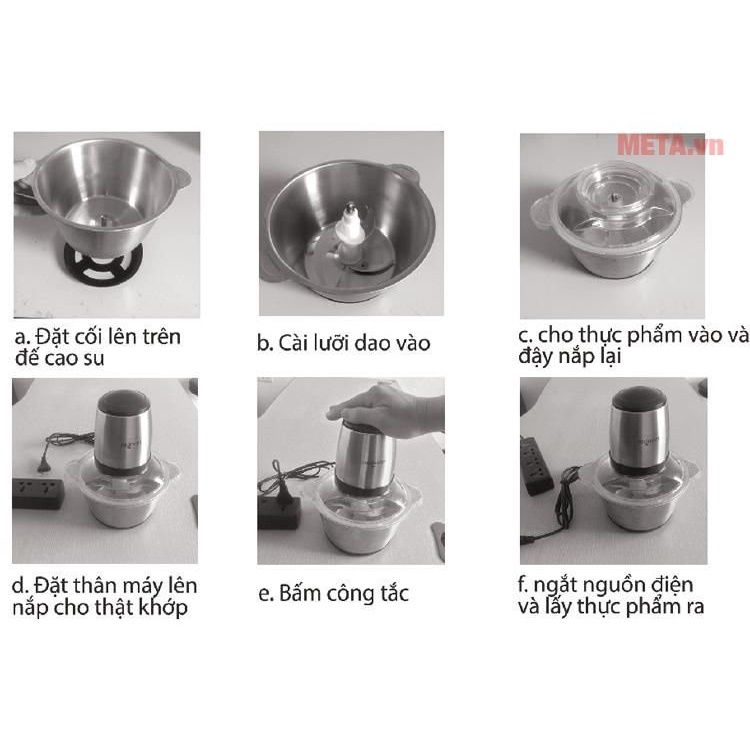 META.vn

a. Đặt cối lên trên đế cao su

b. Cài lưỡi dao vào

c. cho thực phẩm vào và đậy nắp lại

d. Đặt thân máy lên nắp cho thật khớp

e. Bấm công tắc

f. ngắt nguồn điện và lấy thực phẩm ra