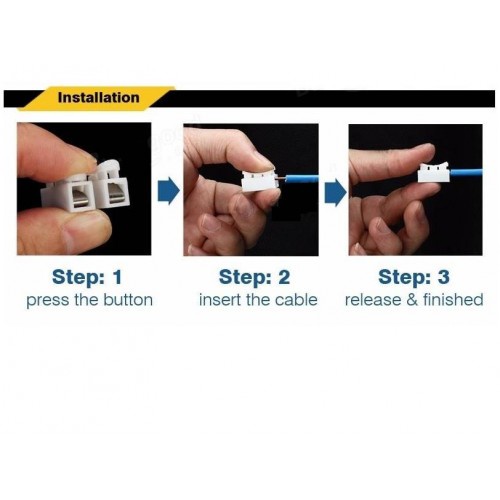 Installation

Step: 1
press the button

Step: 2
insert the cable

Step: 3
release & finished