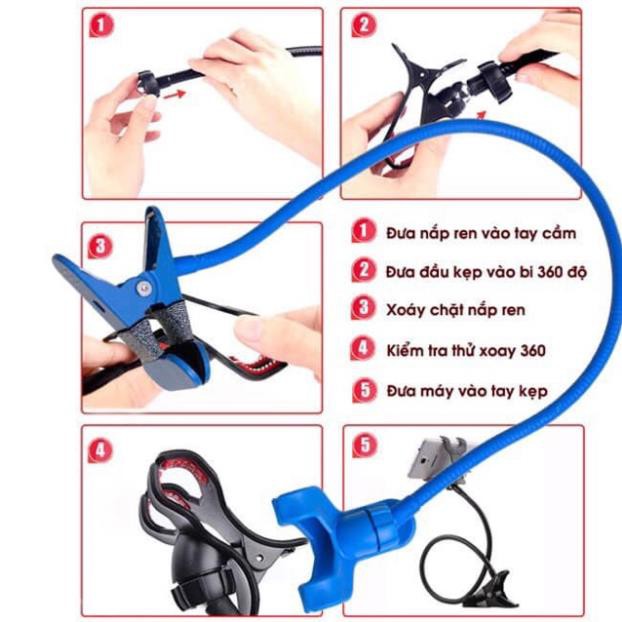 1

2

3

1 Đưa nắp ren vào tay cầm

2 Đưa đầu kẹp vào bi 360 độ

3 Xoáy chặt nắp ren

4 Kiểm tra thử xoay 360

5 Đưa máy vào tay kẹp

4

5