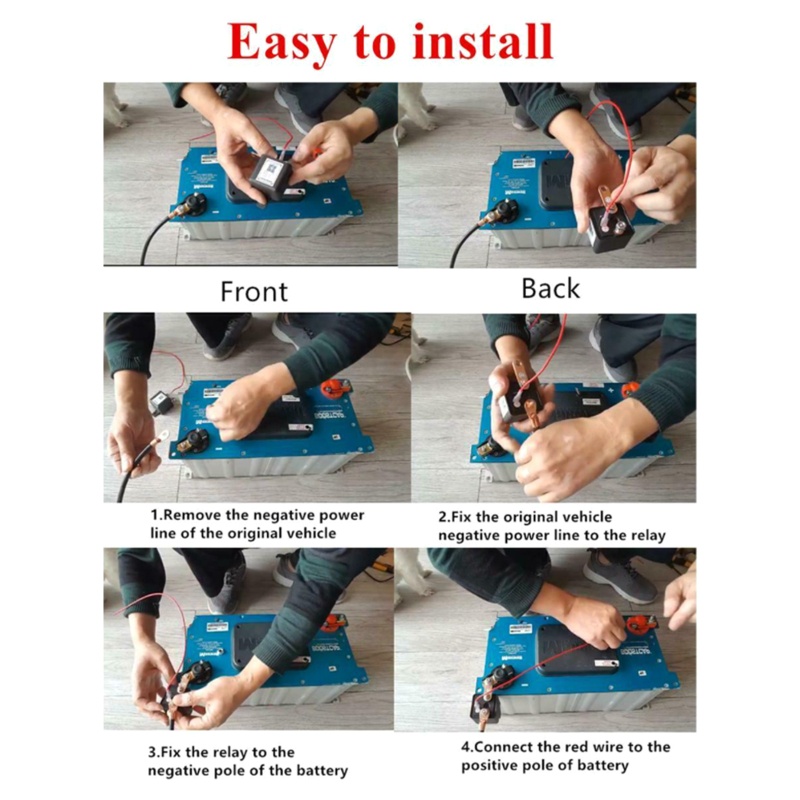 Easy to install

Front

Back

1.Remove the negative power line of the original vehicle

2.Fix the original vehicle negative power line to the relay

3.Fix the relay to the negative pole of the battery

4.Connect the red wire to the positive pole of battery