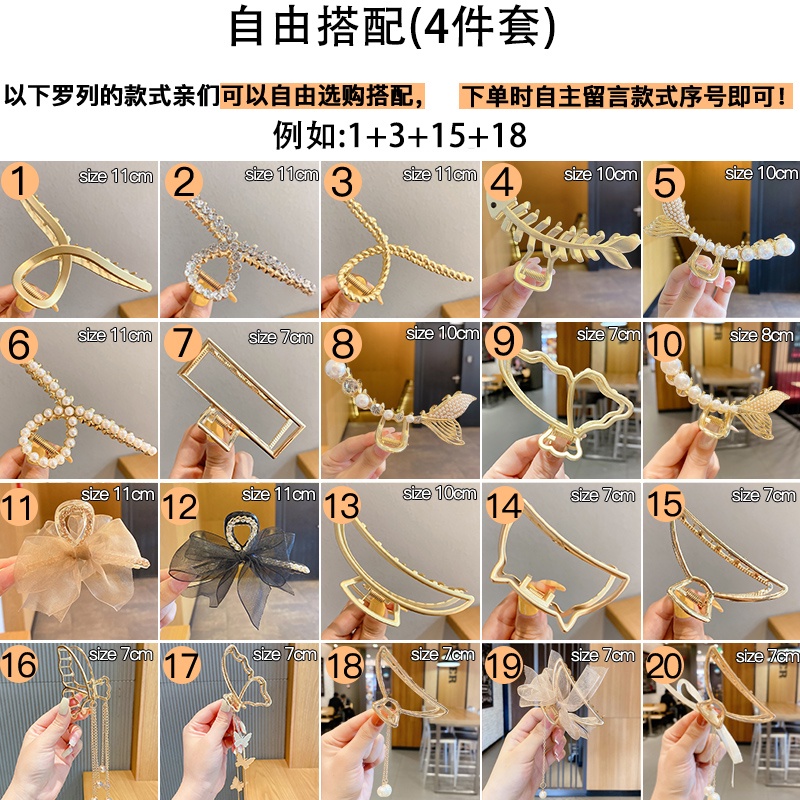 自由搭配(4件套)

以下罗列的款式亲们可以自由选购搭配， 下单时自主留言款式序号即可！

例如:1+3+15+18

1 size 11cm
2 size 11cm
3 size 11cm
4 size 10cm
5 size 10cm
6 size 11cm
7 size 7cm
8 size 10cm
9 size 7cm
10 size 8cm
11 size 11cm
12 size 11cm
13 size 10cm
14 size 7cm
15 size 7cm
16 size 7cm
17 size 7cm
18 size 7cm
19 size 7cm
20 size 7cm