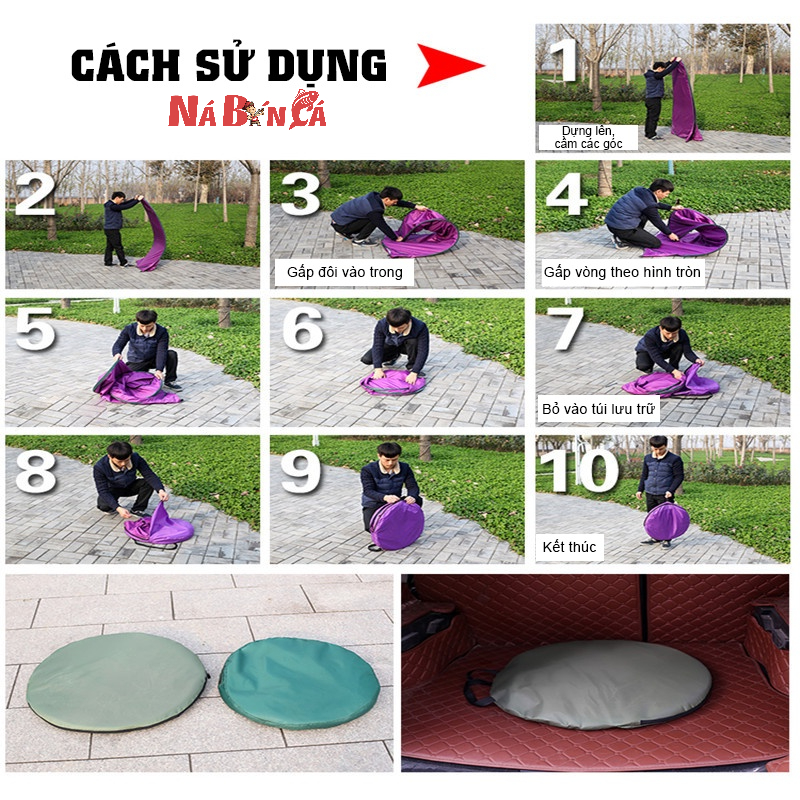 CÁCH SỬ DỤNG

NÁ BẮN CÁ

1
Dựng lên, cầm các góc

2

3
Gấp đôi vào trong

4
Gấp vòng theo hình tròn

5

6

7
Bỏ vào túi lưu trữ

8

9

10
Kết thúc