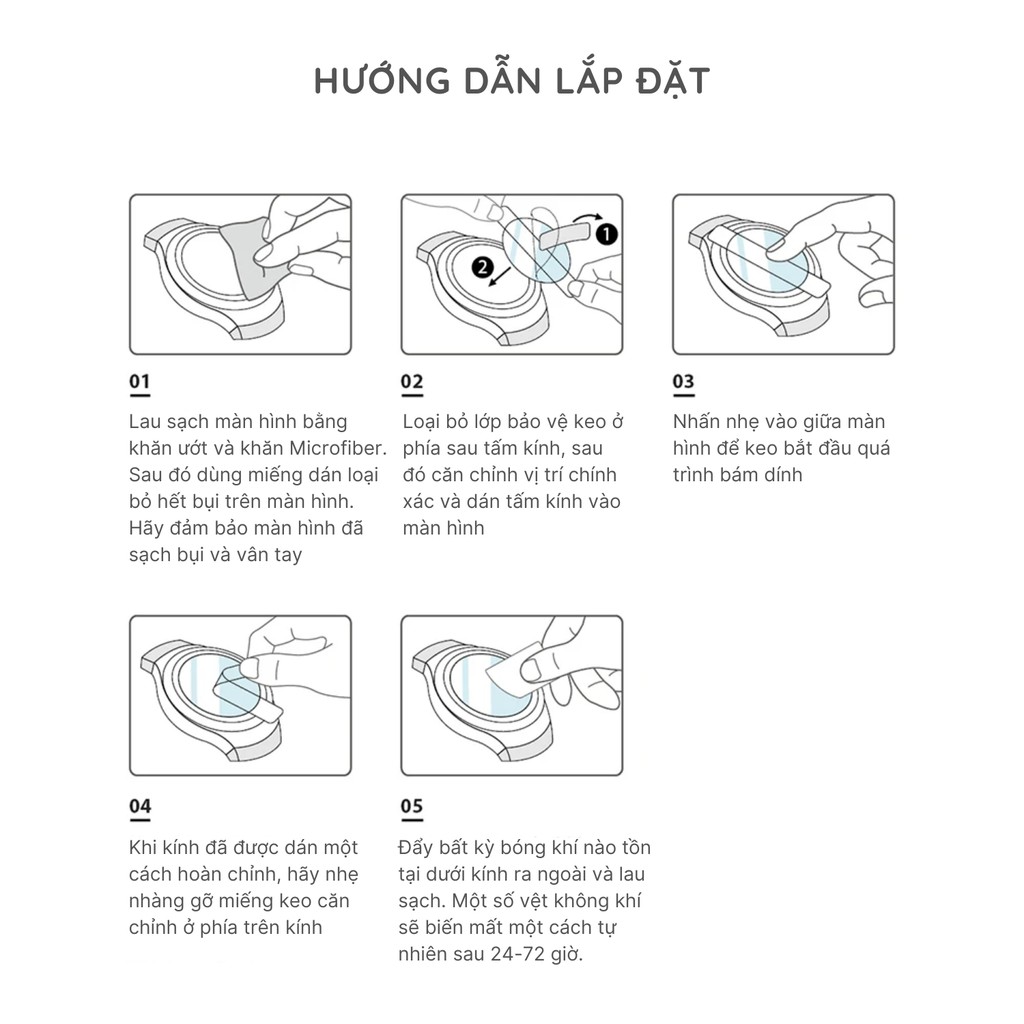 HƯỚNG DẪN LẮP ĐẶT

1

2

01

Lau sạch màn hình bằng khăn ướt và khăn Microfiber. Sau đó dùng miếng dán loại bỏ hết bụi trên màn hình. Hãy đảm bảo màn hình đã sạch bụi và vân tay

02

Loại bỏ lớp bảo vệ keo ở phía sau tấm kính, sau đó căn chỉnh vị trí chính xác và dán tấm kính vào màn hình

03

Nhấn nhẹ vào giữa màn hình để keo bắt đầu quá trình bám dính

04

Khi kính đã được dán một cách hoàn chỉnh, hãy nhẹ nhàng gỡ miếng keo căn chỉnh ở phía trên kính

05

Đẩy bất kỳ bóng khí nào tồn tại dưới kính ra ngoài và lau sạch. Một số vệt không khí sẽ biến mất một cách tự nhiên sau 24-72 giờ.