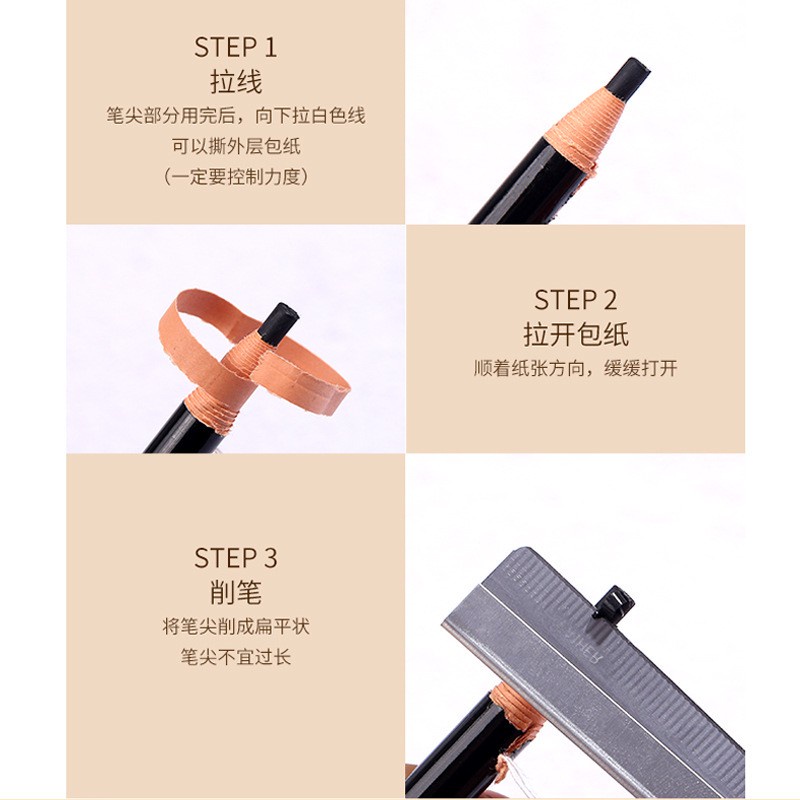 STEP 1
拉线
笔尖部分用完后，向下拉白色线
可以撕外层包纸
（一定要控制力度）

STEP 2
拉开包纸
顺着纸张方向，缓缓打开

STEP 3
削笔
将笔尖削成扁平状
笔尖不宜过长