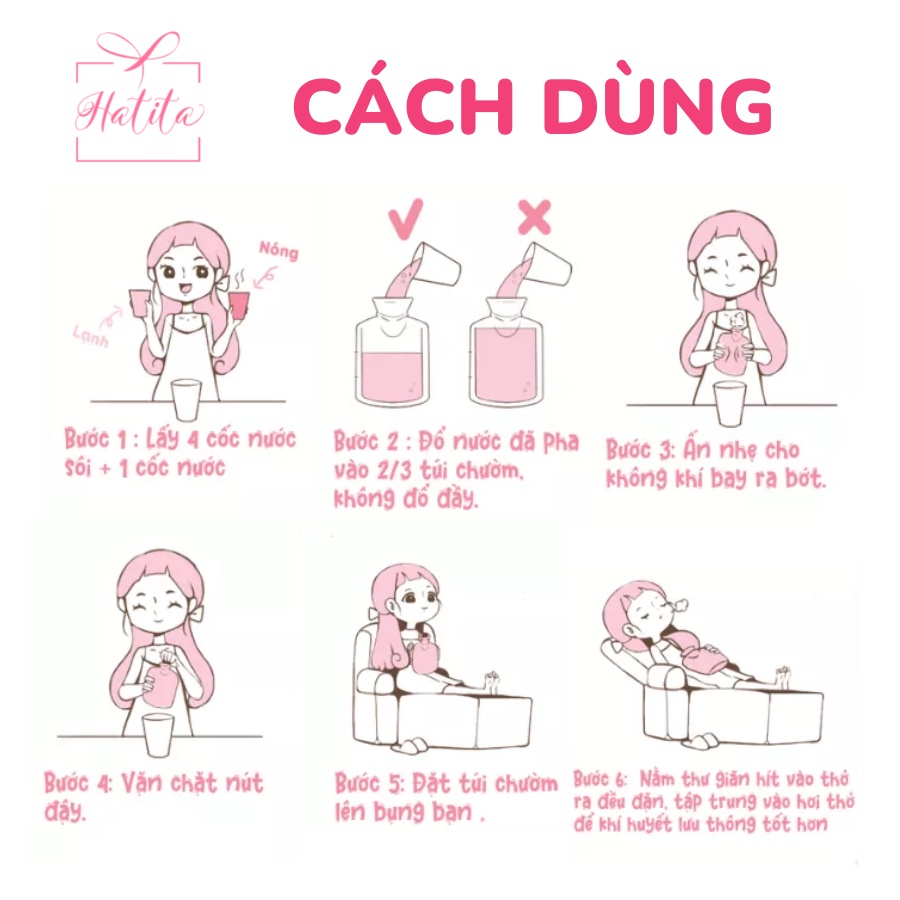 Hatita

CÁCH DÙNG

Nóng

Lạnh

Bước 1 : Lấy 4 cốc nước sôi + 1 cốc nước

Bước 2 : Đổ nước đã pha vào 2/3 túi chườm, không đổ đầy.

Bước 3: Ấn nhẹ cho không khí bay ra bớt.

Bước 4: Vặn chặt nút đậy.

Bước 5: Đặt túi chườm lên bụng bạn .

Bước 6: Nằm thư giãn hít vào thở ra đều đặn, tập trung vào hơi thở để khí huyết lưu thông tốt hơn