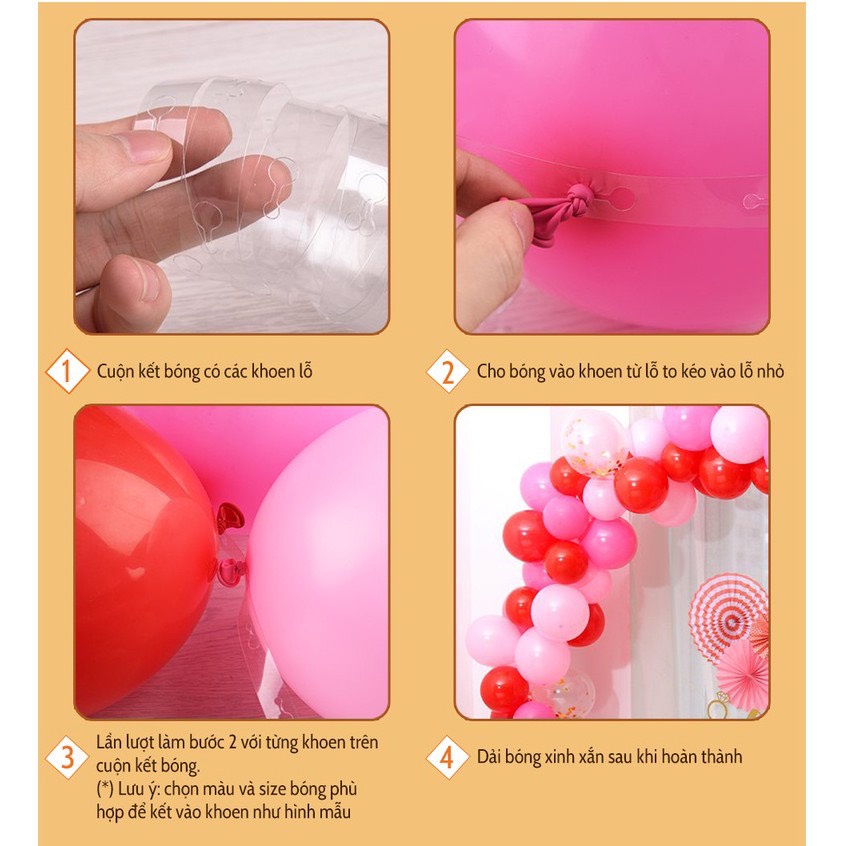 1 Cuộn kết bóng có các khoen lỗ

2 Cho bóng vào khoen từ lỗ to kéo vào lỗ nhỏ

3 Lần lượt làm bước 2 với từng khoen trên cuộn kết bóng.
(*) Lưu ý: chọn màu và size bóng phù hợp để kết vào khoen như hình mẫu

4 Dải bóng xinh xắn sau khi hoàn thành