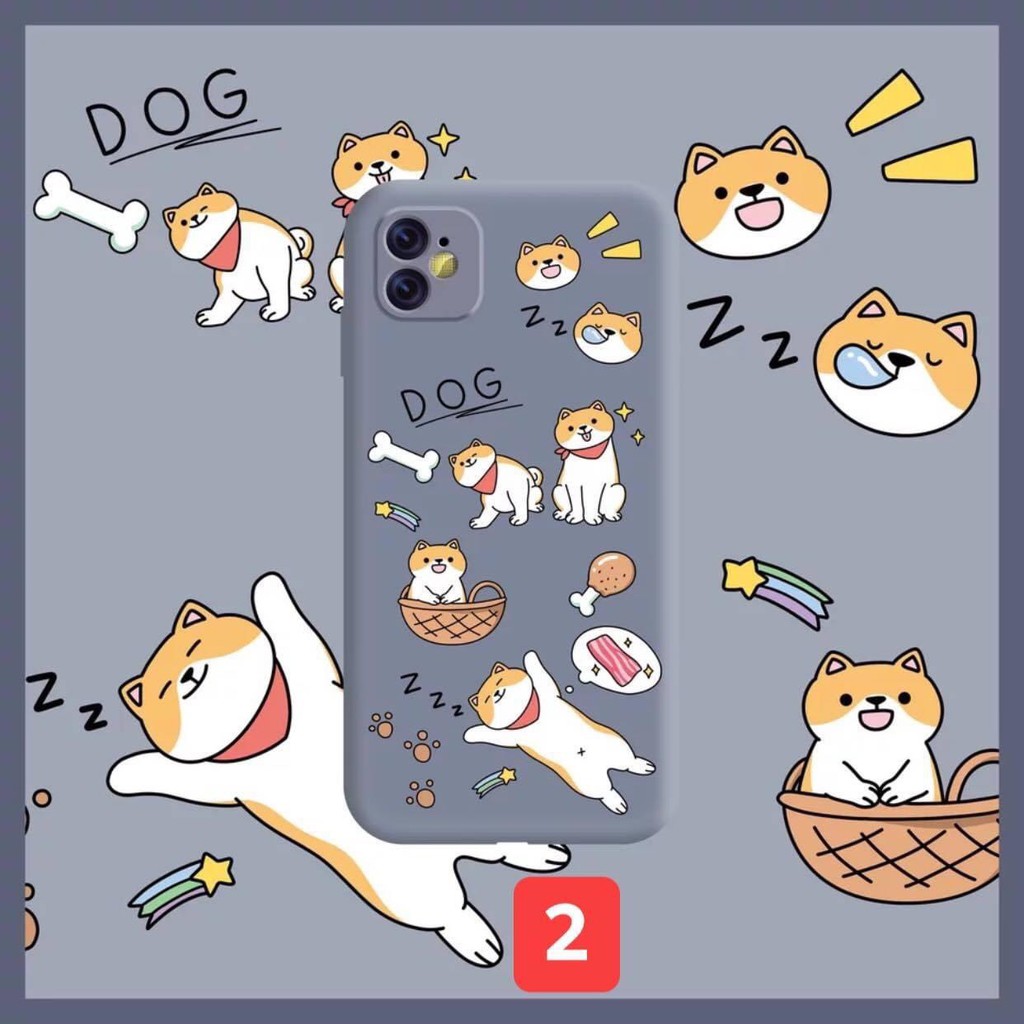 DOG

Z Z

Z Z

DOG

Z Z Z

Z Z

2