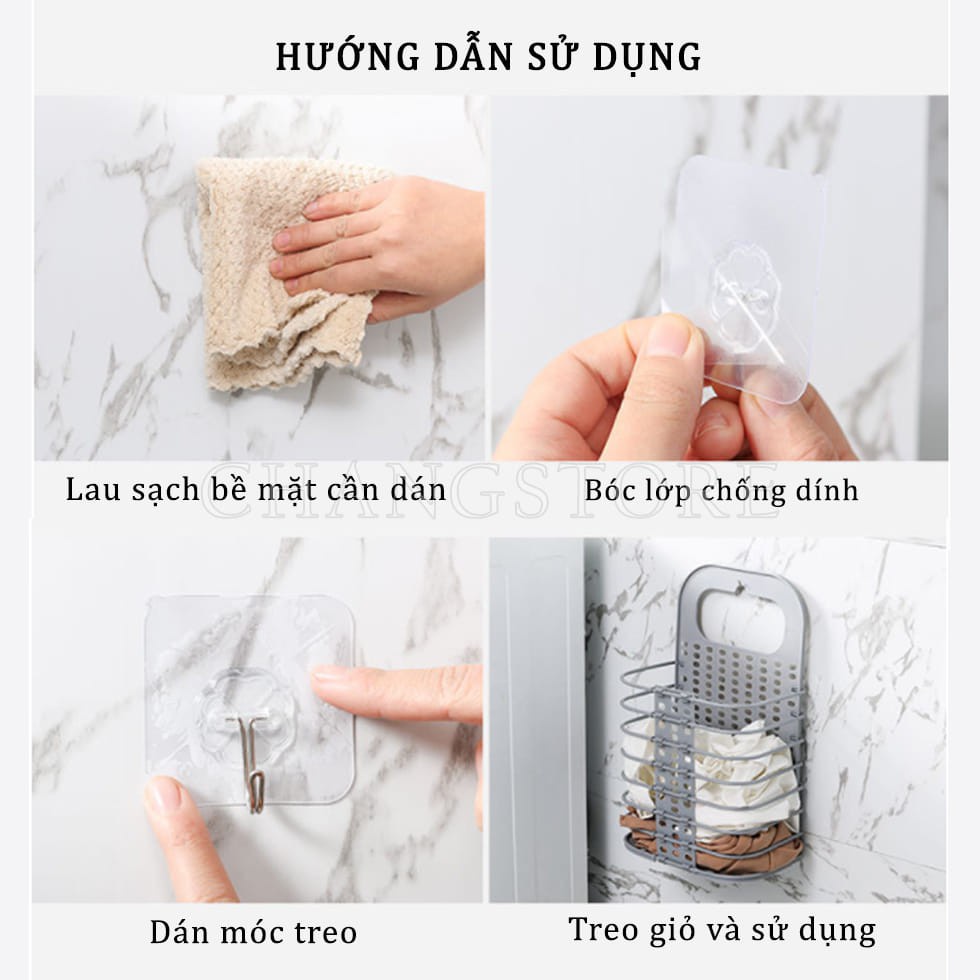 HƯỚNG DẪN SỬ DỤNG

Lau sạch bề mặt cần dán

Bóc lớp chống dính

CHANGSTORE

Dán móc treo

Treo giỏ và sử dụng