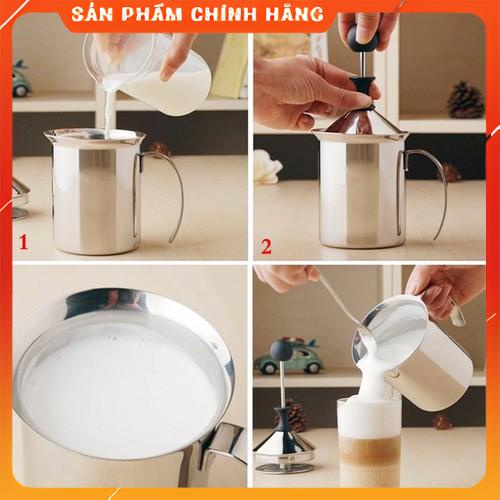 SẢN PHẨM CHÍNH HÃNG

1

2