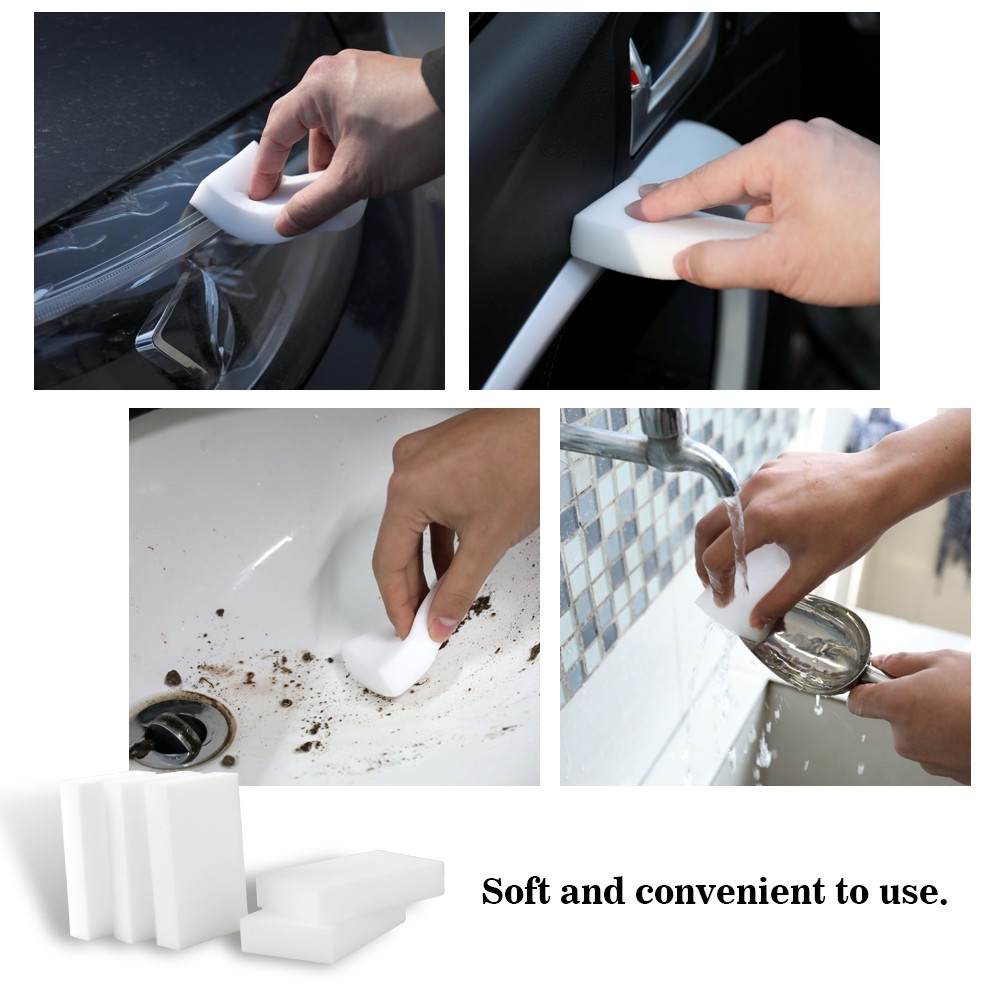 Soft and convenient to use.