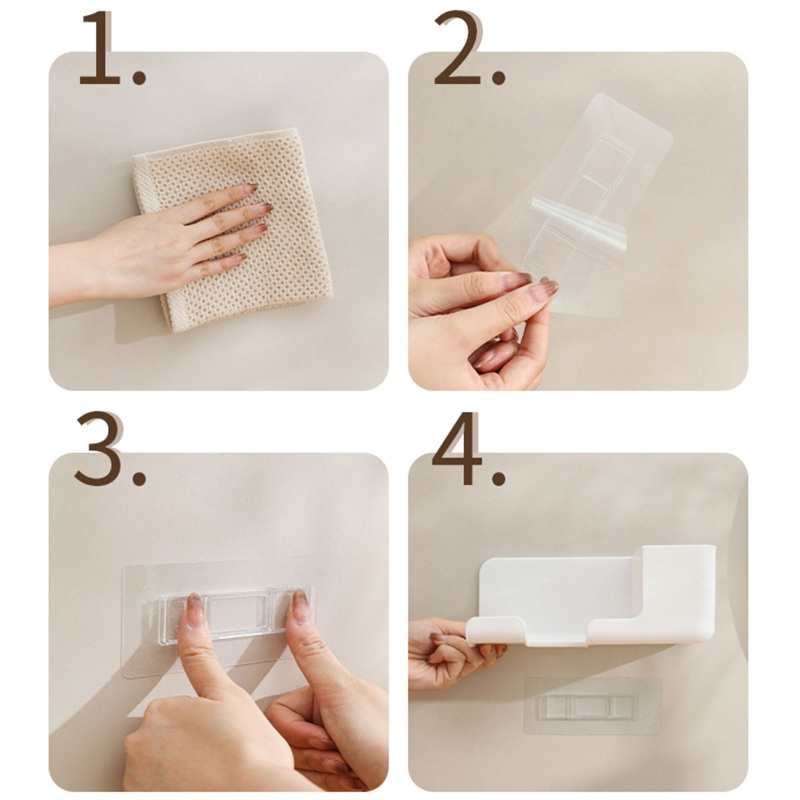 1.

2.

3.

4.