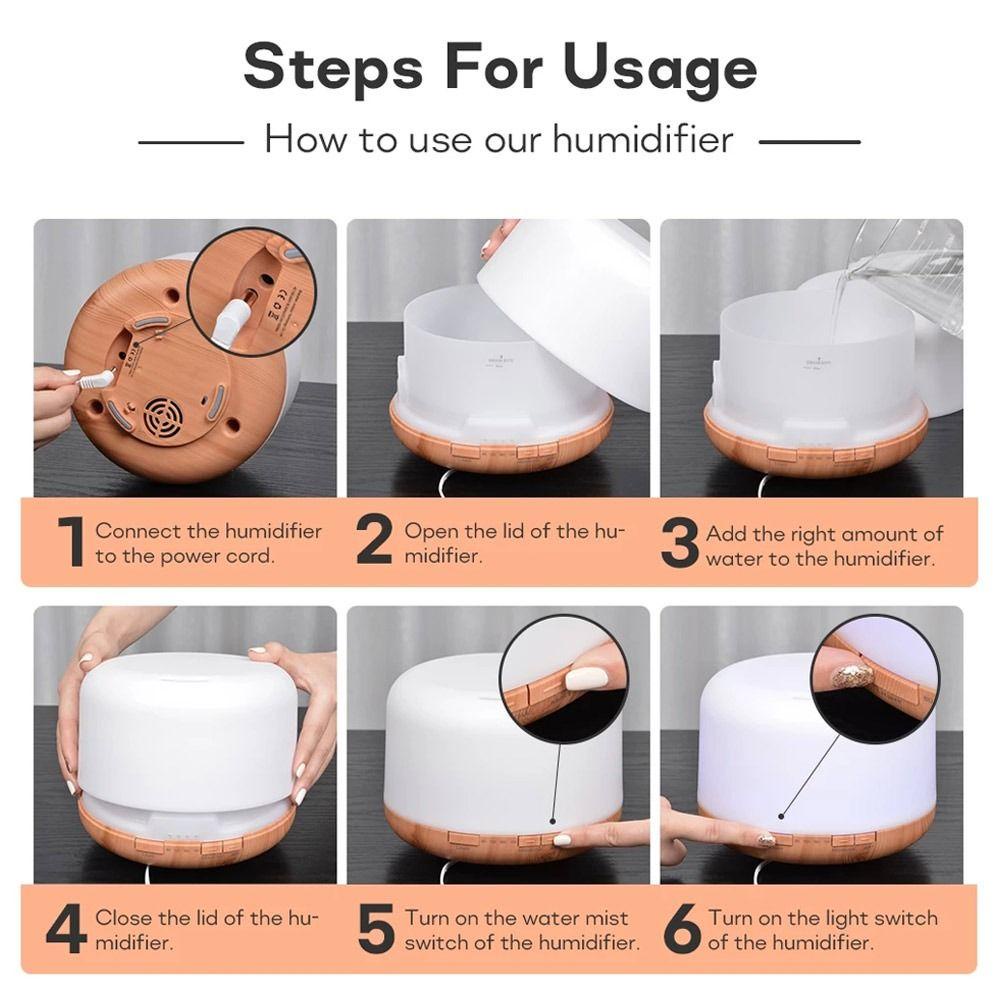 Steps For Usage

How to use our humidifier

1 Connect the humidifier to the power cord.

2 Open the lid of the humidifier.

3 Add the right amount of water to the humidifier.

4 Close the lid of the humidifier.

5 Turn on the water mist switch of the humidifier.

6 Turn on the light switch of the humidifier.