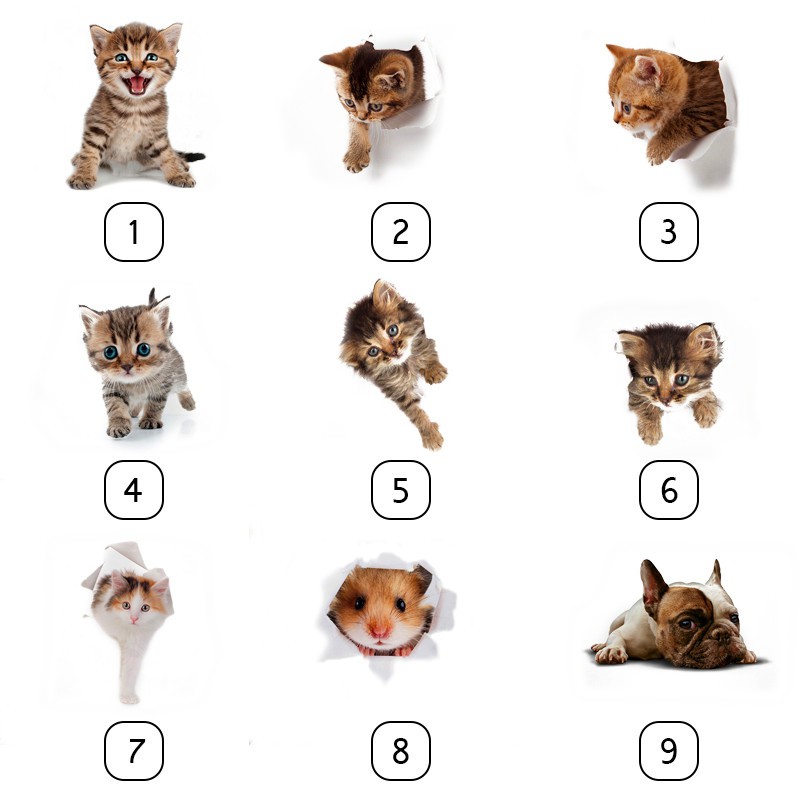 1

2

3

4

5

6

7

8

9