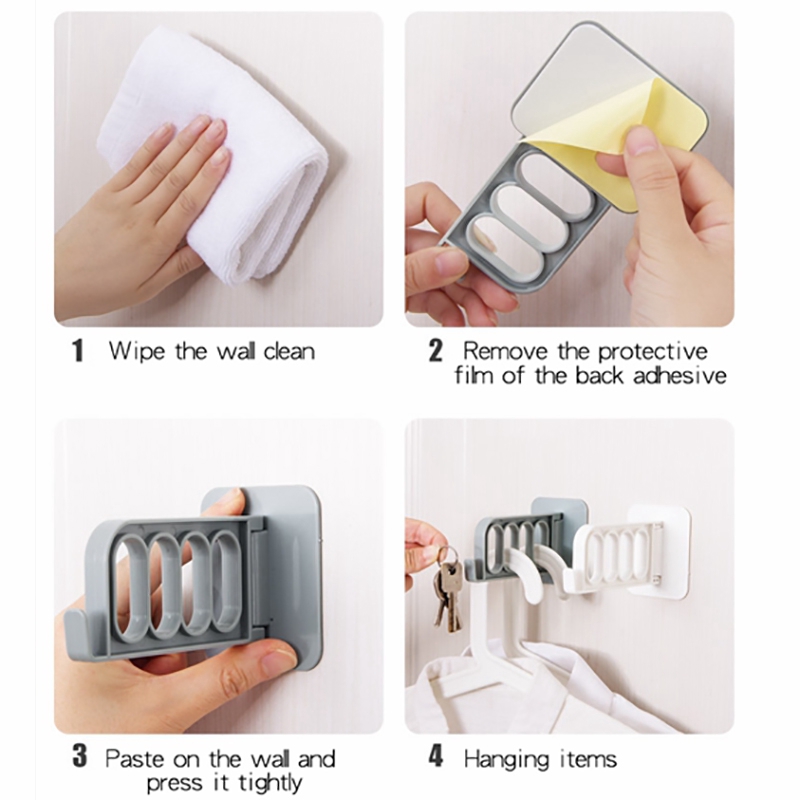 1 Wipe the wall clean

2 Remove the protective film of the back adhesive

3 Paste on the wall and press it tightly

4 Hanging items