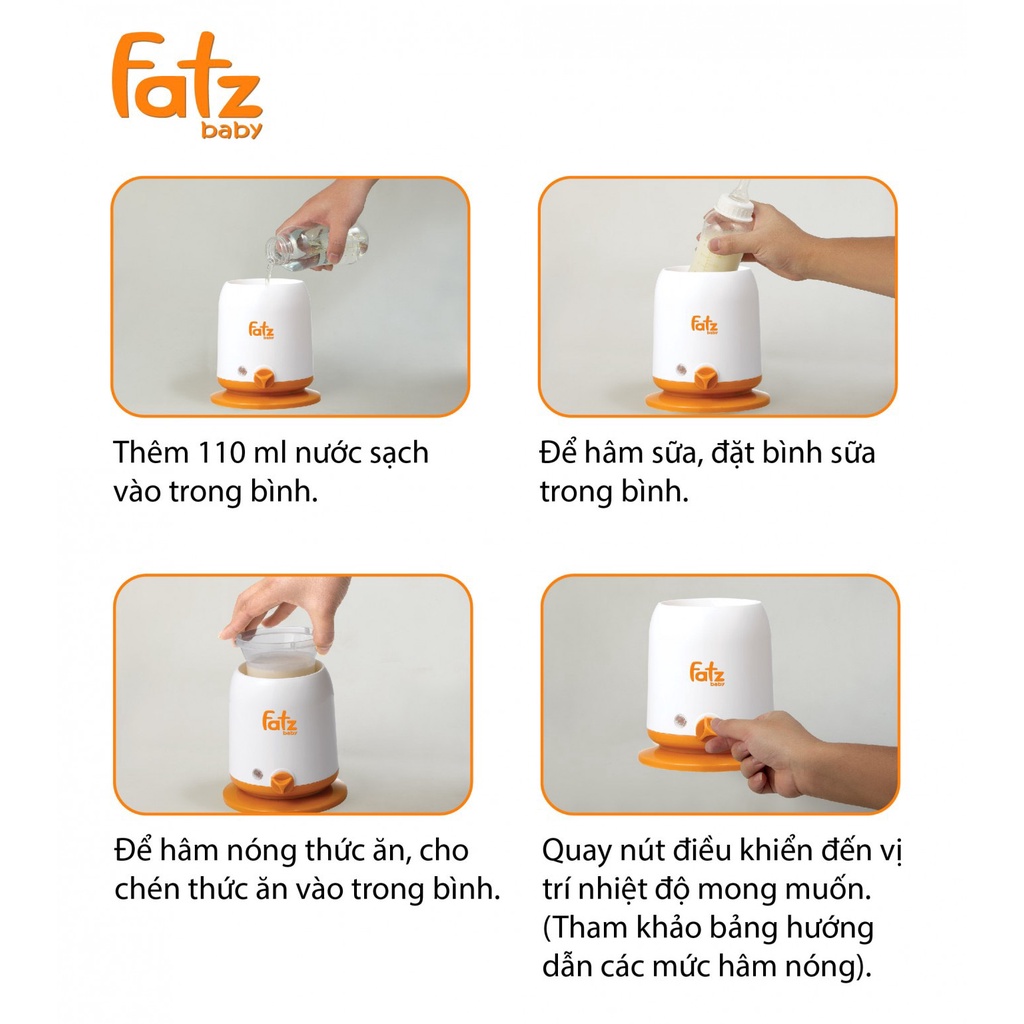 fatz
baby

fatz
baby

Thêm 110 ml nước sạch vào trong bình.

fatz
baby

Để hâm sữa, đặt bình sữa trong bình.

fatz
baby

Để hâm nóng thức ăn, cho chén thức ăn vào trong bình.

fatz
baby

Quay nút điều khiển đến vị trí nhiệt độ mong muốn. (Tham khảo bảng hướng dẫn các mức hâm nóng).