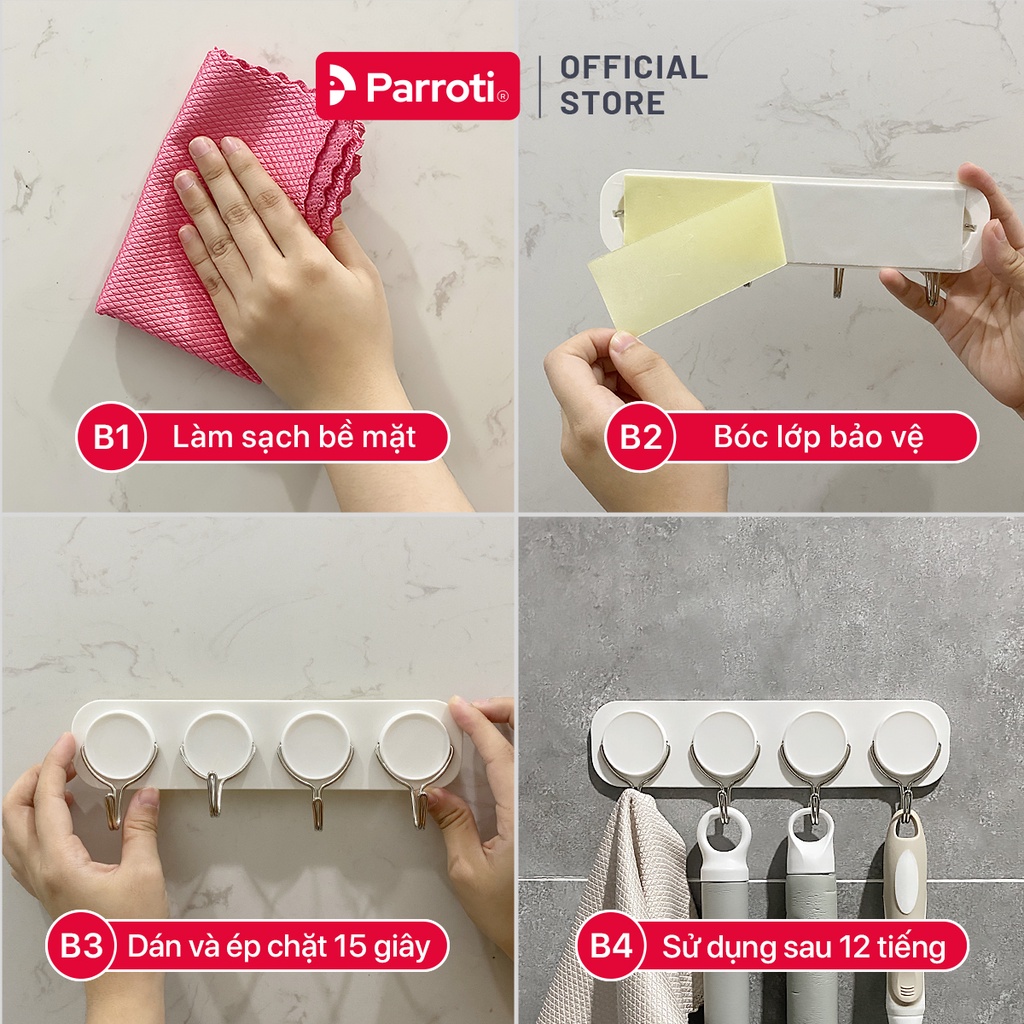 Parroti®

OFFICIAL STORE

B1 Làm sạch bề mặt

B2 Bóc lớp bảo vệ

B3 Dán và ép chặt 15 giây

B4 Sử dụng sau 12 tiếng