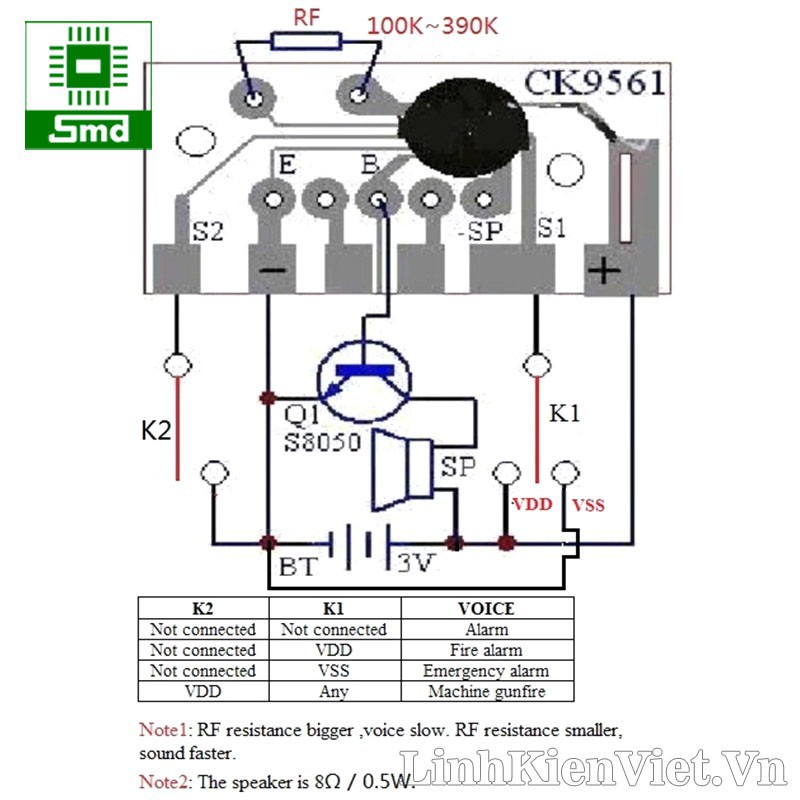 Smd

RF 100K~390K

CK9561

E B

S2 -SP S1

− +

K2

Q1
S8050

K1

SP

VDD VSS

BT 3V

| K2 | K1 | VOICE |
|---|---|---|
| Not connected | Not connected | Alarm |
| Not connected | VDD | Fire alarm |
| Not connected | VSS | Emergency alarm |
| VDD | Any | Machine gunfire |

Note1: RF resistance bigger ,voice slow. RF resistance smaller, sound faster.

Note2: The speaker is 8Ω / 0.5W.

LinhKienViet.Vn