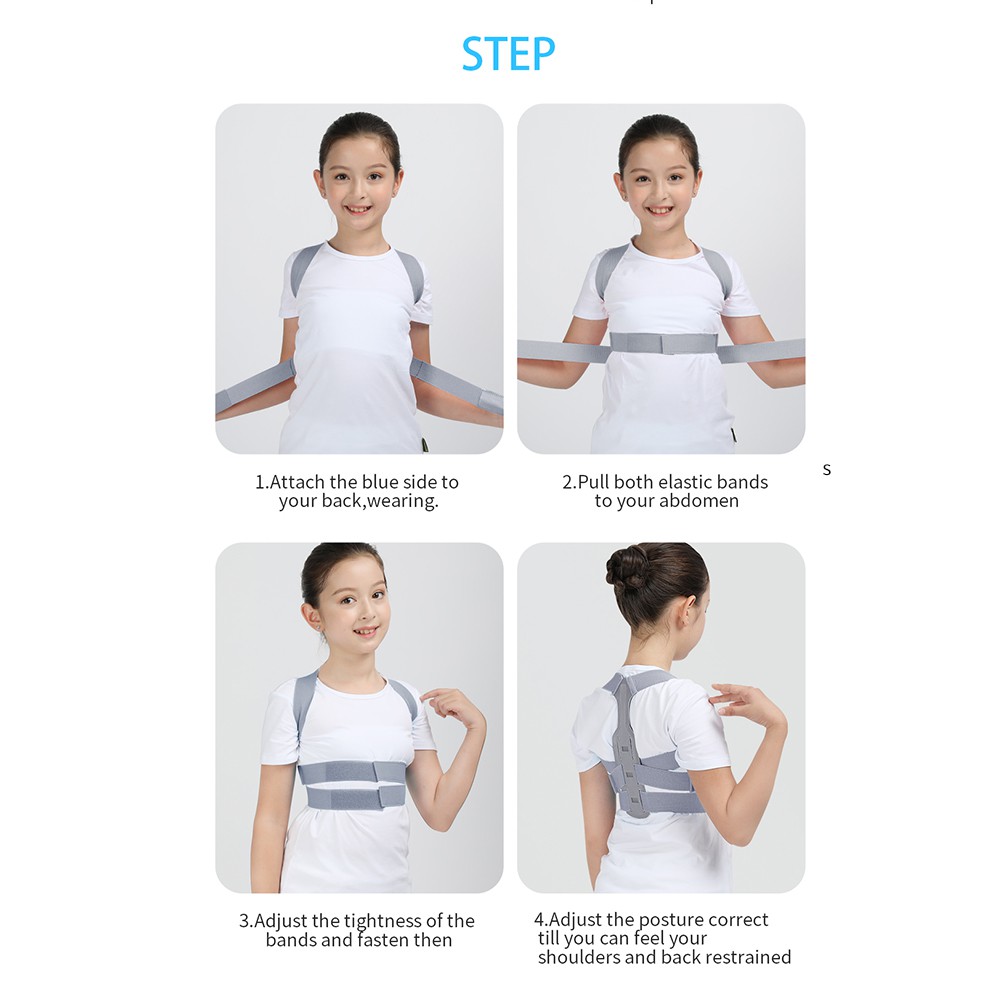 STEP

1.Attach the blue side to your back,wearing.

2.Pull both elastic bands to your abdomen

s

3.Adjust the tightness of the bands and fasten then

4.Adjust the posture correct till you can feel your shoulders and back restrained