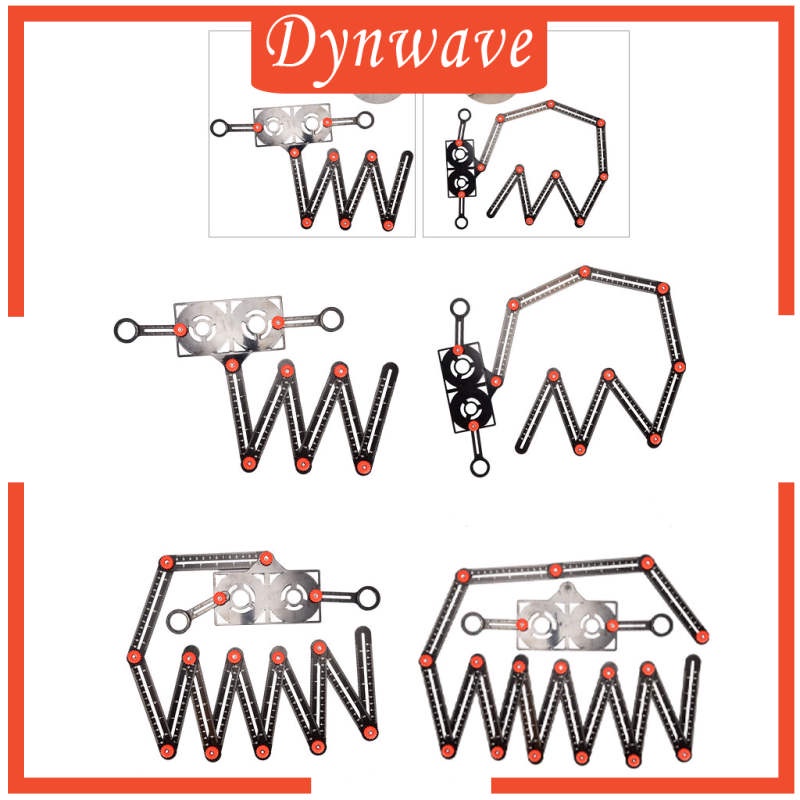 Dynwave