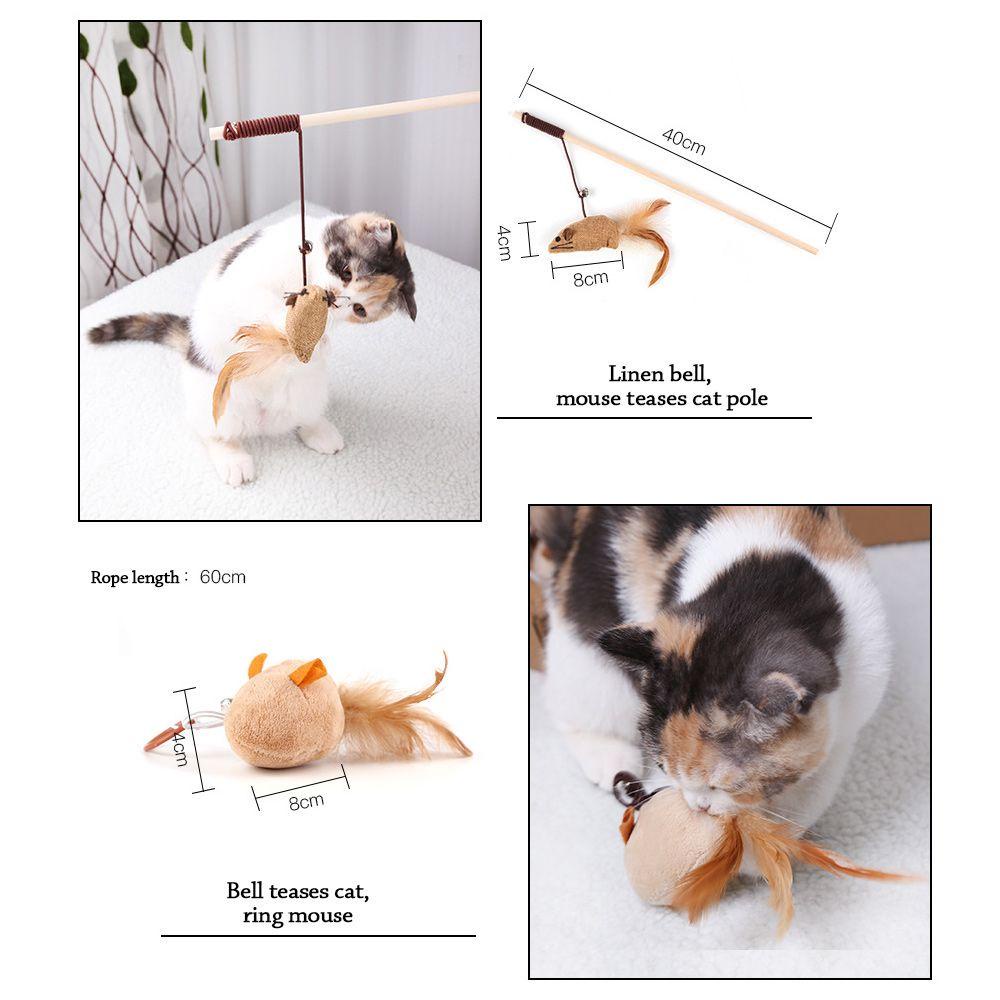 40cm

4cm

8cm

Linen bell,
mouse teases cat pole

Rope length： 60cm

4cm

8cm

Bell teases cat,
ring mouse